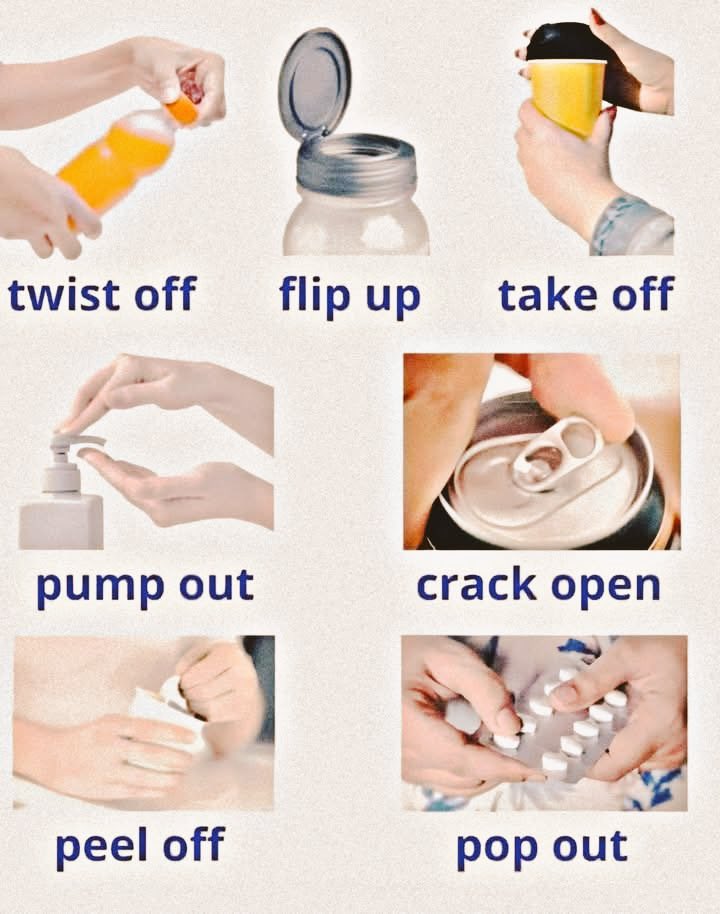 twist off

flip up

take off

pump out

crack open

peel off

pop out