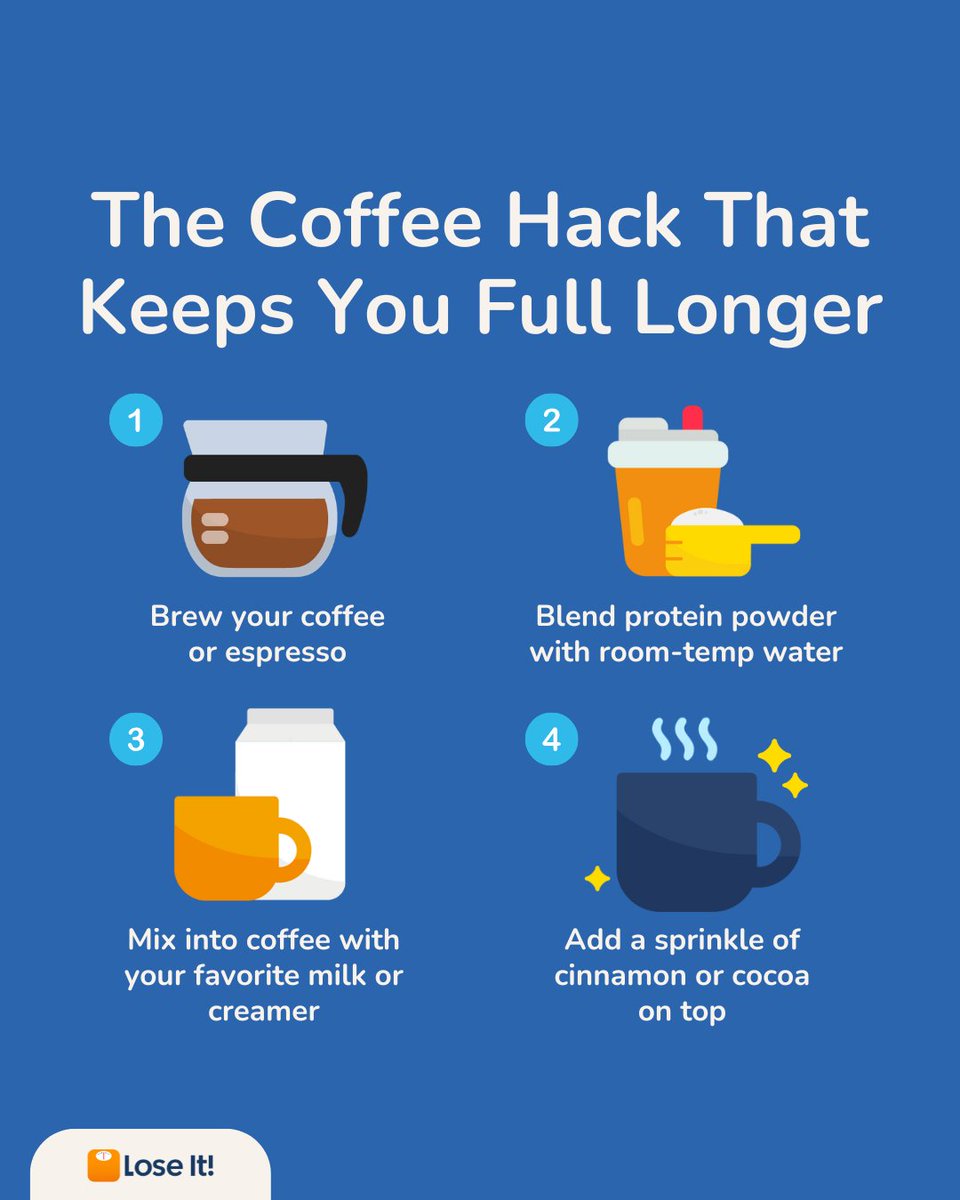 The Coffee Hack That Keeps You Full Longer

1
Brew your coffee or espresso

2
Blend protein powder with room-temp water

3
Mix into coffee with your favorite milk or creamer

4
Add a sprinkle of cinnamon or cocoa on top

Lose It!