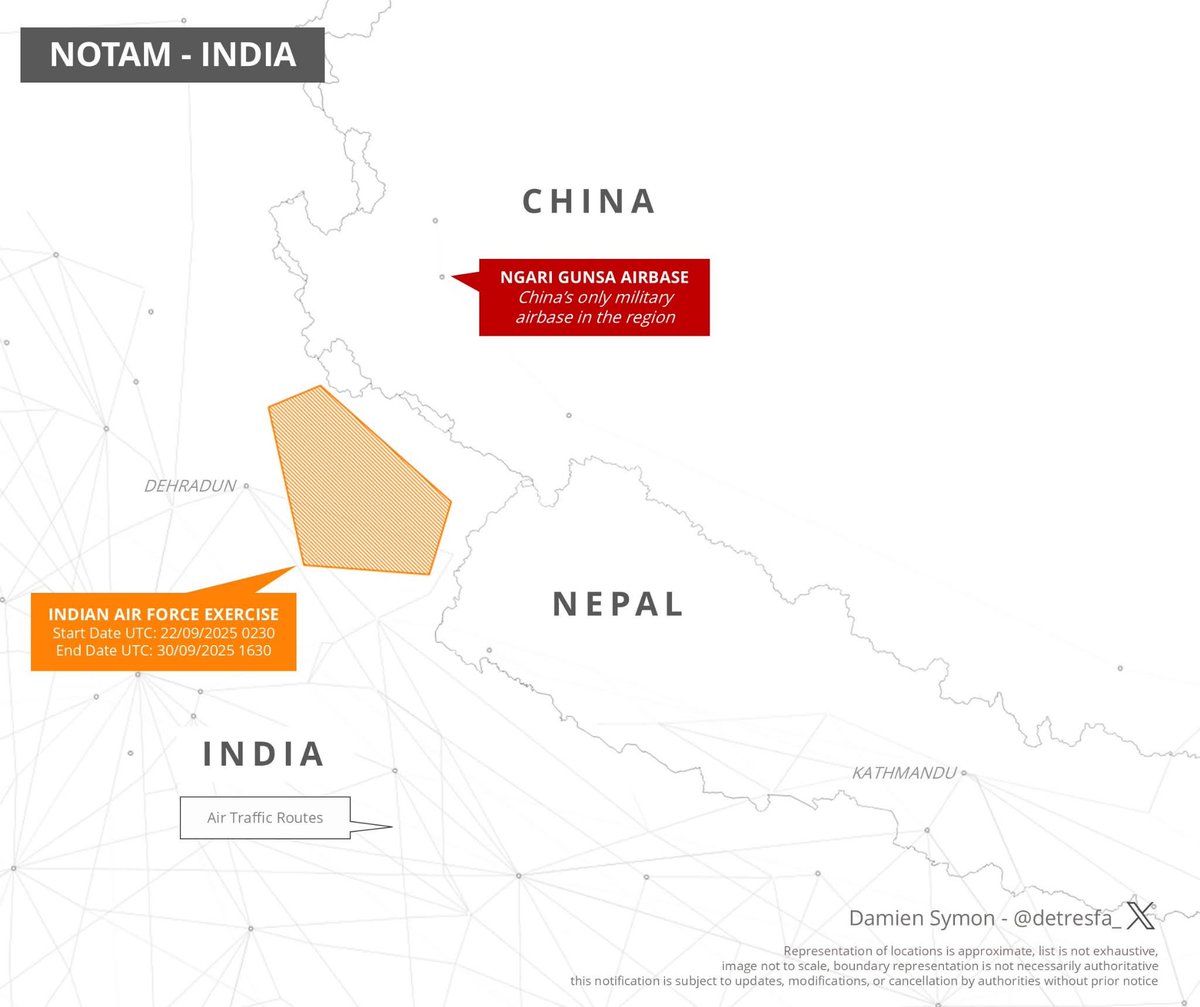 NOTAM - INDIA

CHINA

NGARI GUNSA AIRBASE
China's only military airbase in the region

DEHRADUN

INDIAN AIR FORCE EXERCISE
Start Date UTC: 22/09/2025 0230
End Date UTC: 30/09/2025 1630

NEPAL

INDIA

KATHMANDU

Air Traffic Routes

Damien Symon - @detresfa_

Representation of locations is approximate, list is not exhaustive, image not to scale, boundary representation is not necessarily authoritative this notification is subject to updates, modifications, or cancellation by authorities without prior notice