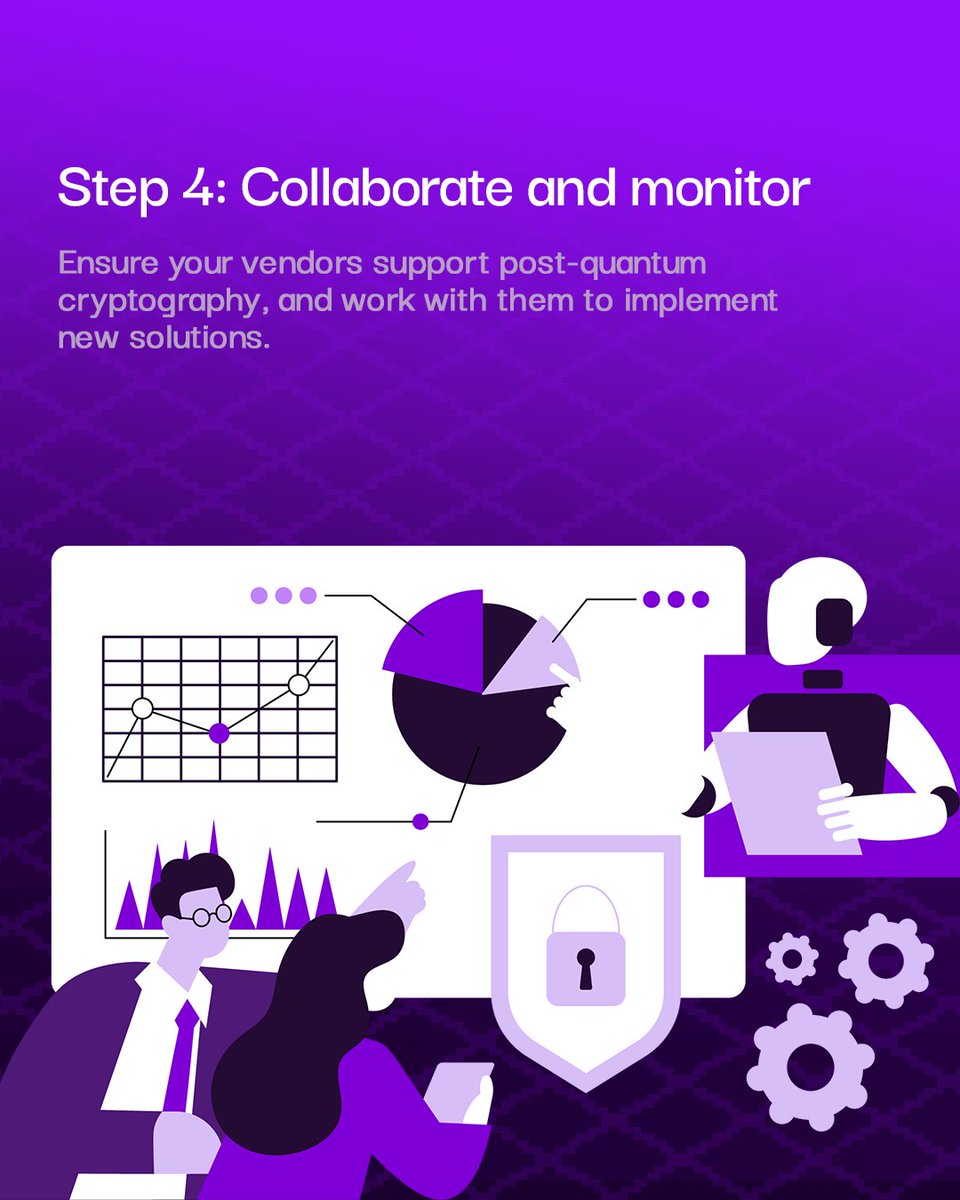 Step 4: Collaborate and monitor

Ensure your vendors support post-quantum cryptography, and work with them to implement new solutions.