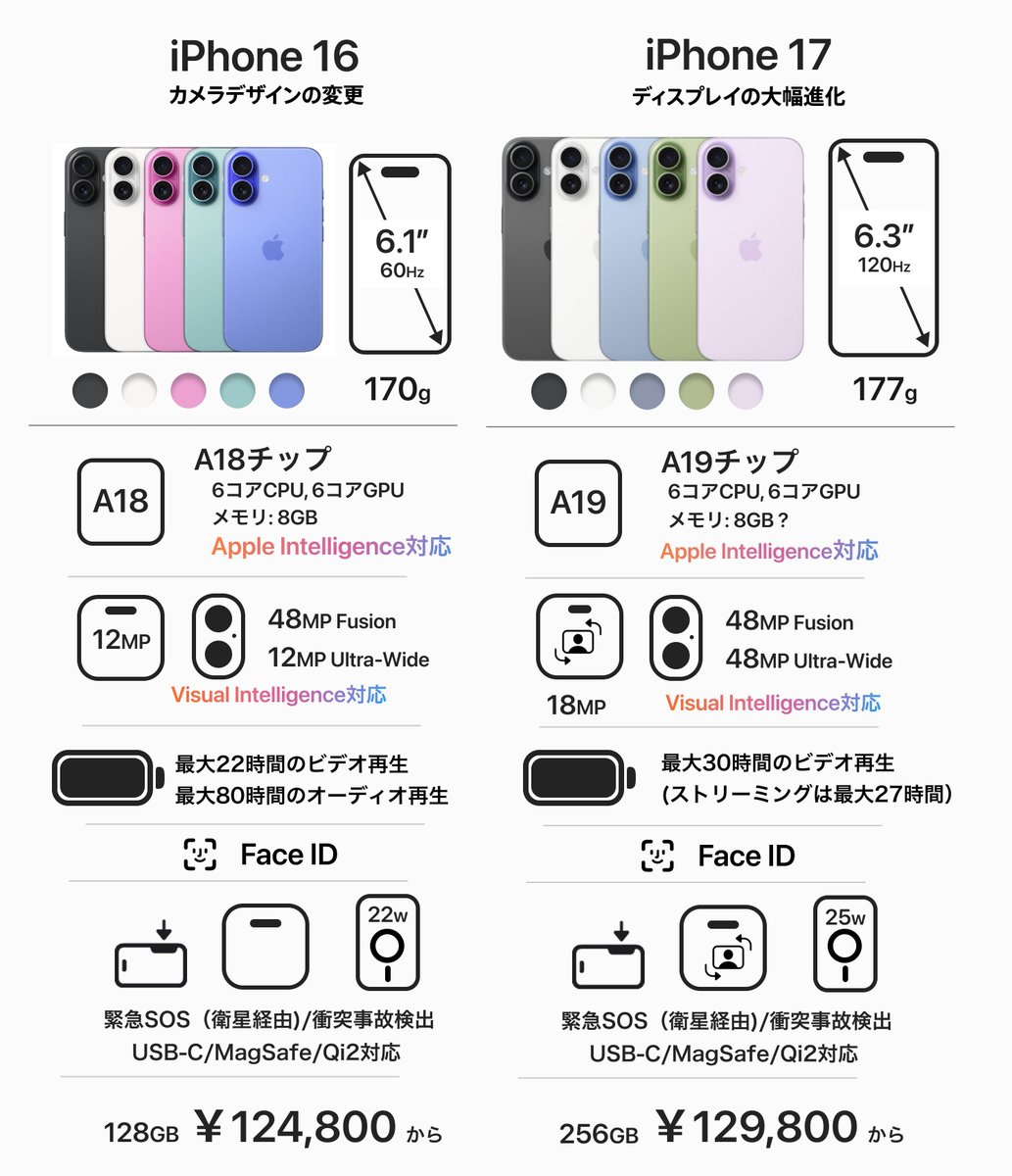 iPhone 16
カメラデザインの変更

6.1″
60Hz

170g

A18

A18チップ
6コアCPU, 6コアGPU
メモリ: 8GB
Apple Intelligence対応

12MP

48MP Fusion
12MP Ultra-Wide
Visual Intelligence対応

最大22時間のビデオ再生
最大80時間のオーディオ再生

Face ID

22w

緊急SOS（衛星経由)/衝突事故検出
USB-C/MagSafe/Qi2対応

128GB ￥124,800 から

iPhone 17
ディスプレイの大幅進化

6.3″
120Hz

177g

A19

A19チップ
6コアCPU, 6コアGPU
メモリ: 8GB？
Apple Intelligence対応

18MP

48MP Fusion
48MP Ultra-Wide
Visual Intelligence対応

最大30時間のビデオ再生
(ストリーミングは最大27時間)

Face ID

25w

緊急SOS（衛星経由)/衝突事故検出
USB-C/MagSafe/Qi2対応

256GB ￥129,800 から