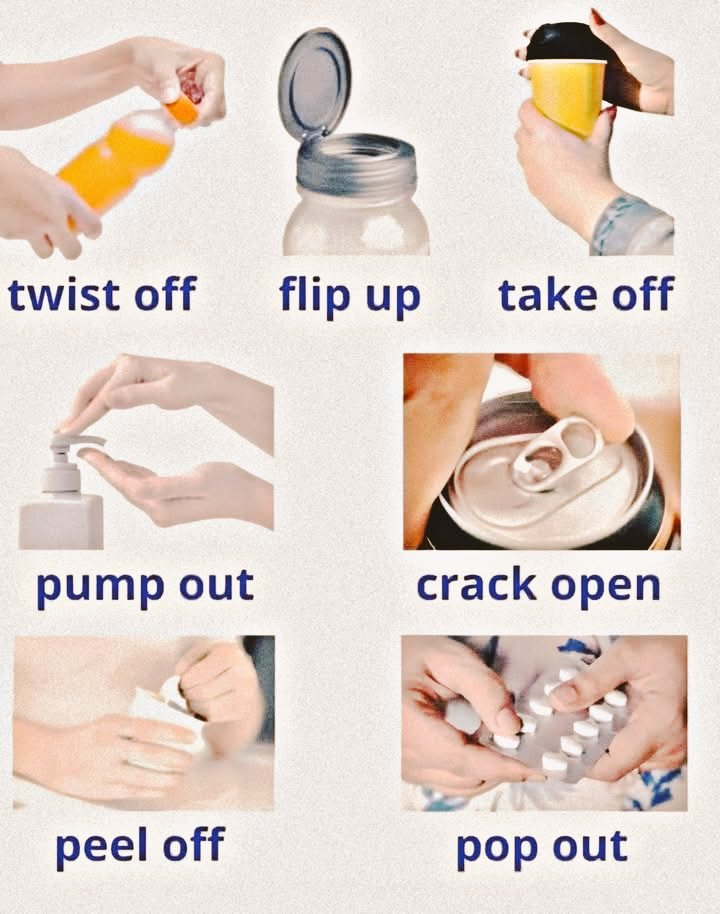 twist off

flip up

take off

pump out

crack open

peel off

pop out