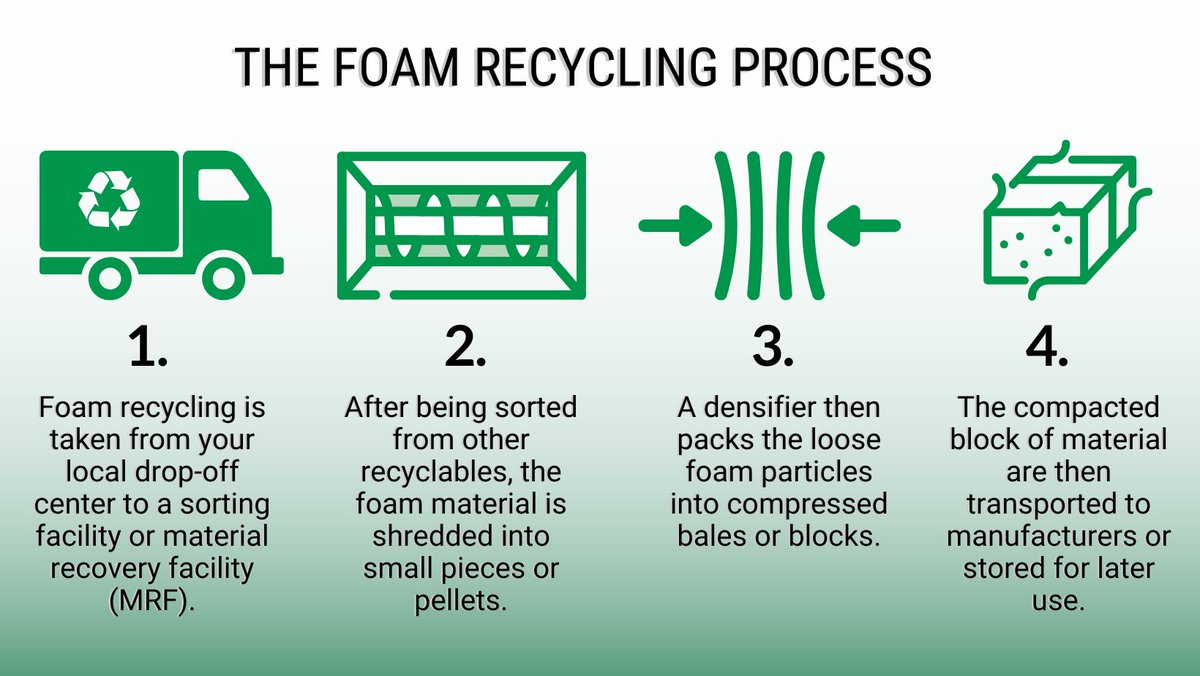 THE FOAM RECYCLING PROCESS

1.

Foam recycling is taken from your local drop-off center to a sorting facility or material recovery facility (MRF).

2.

After being sorted from other recyclables, the foam material is shredded into small pieces or pellets.

3.

A densifier then packs the loose foam particles into compressed bales or blocks.

4.

The compacted block of material are then transported to manufacturers or stored for later use.