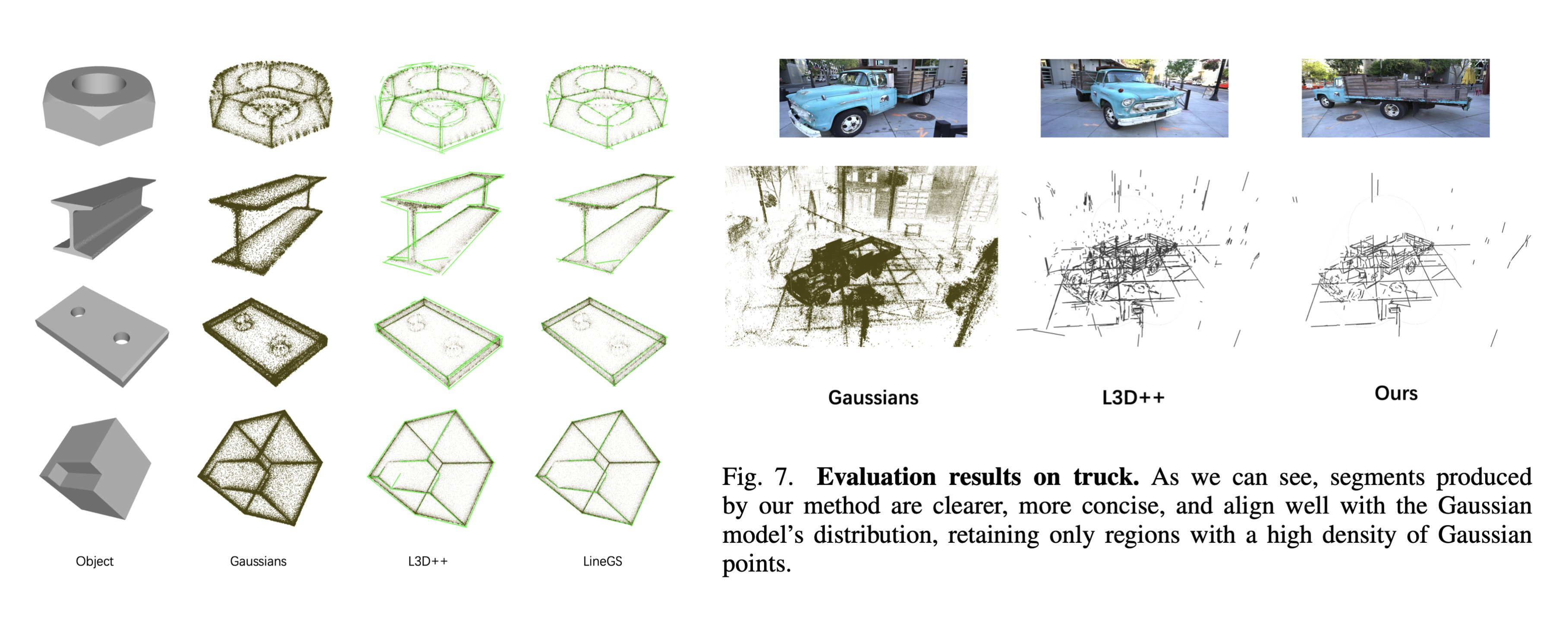 Object Gaussians L3D++ LineGS

Gaussians L3D++ Ours

Fig. 7. **Evaluation results on truck.** As we can see, segments produced by our method are clearer, more concise, and align well with the Gaussian model's distribution, retaining only regions with a high density of Gaussian points.