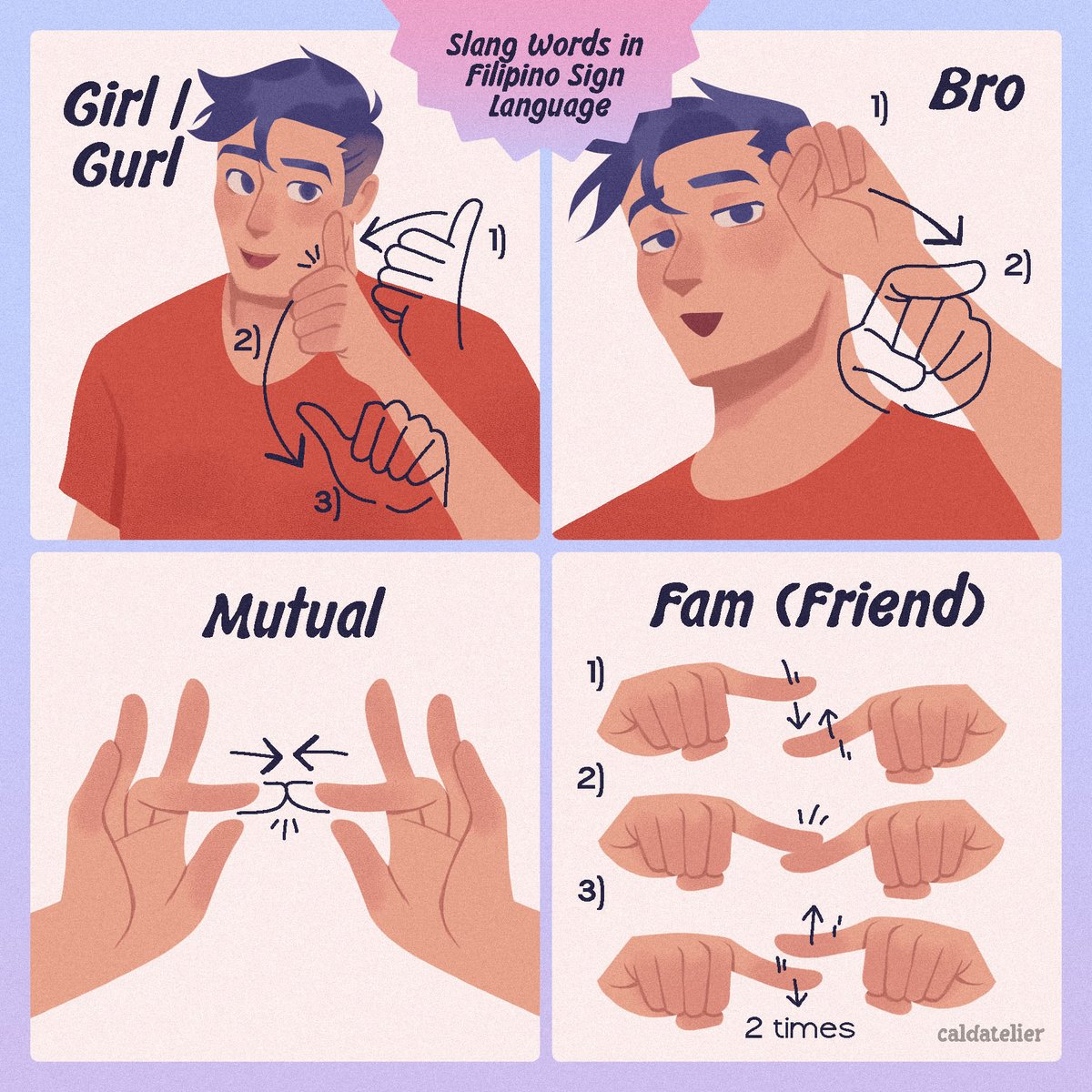 Slang Words in Filipino Sign Language

Girl / Gurl

1)

2)

3)

Bro

1)

2)

Mutual

Fam (Friend)

1)

2)

3)

2 times

caldatelier