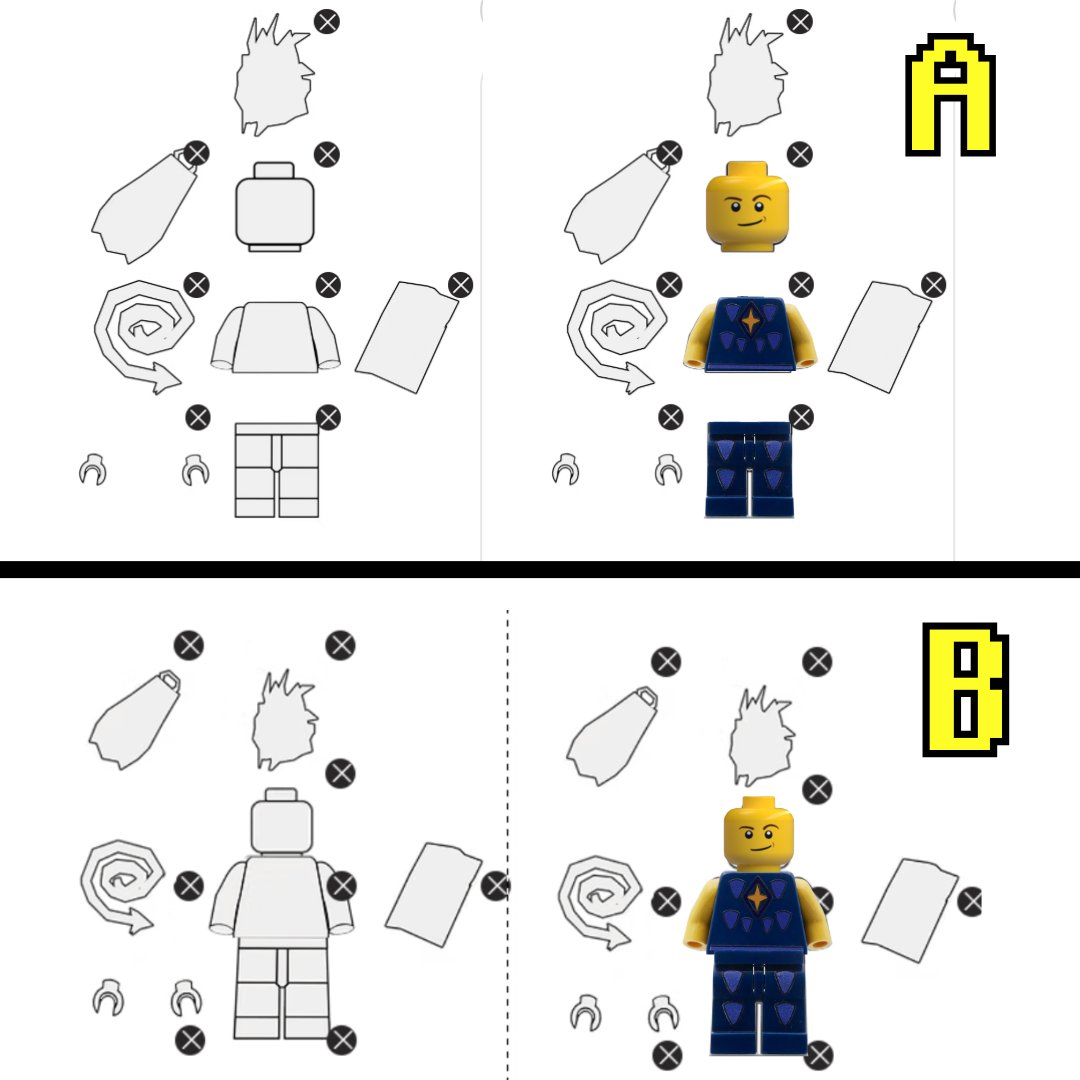 A

B