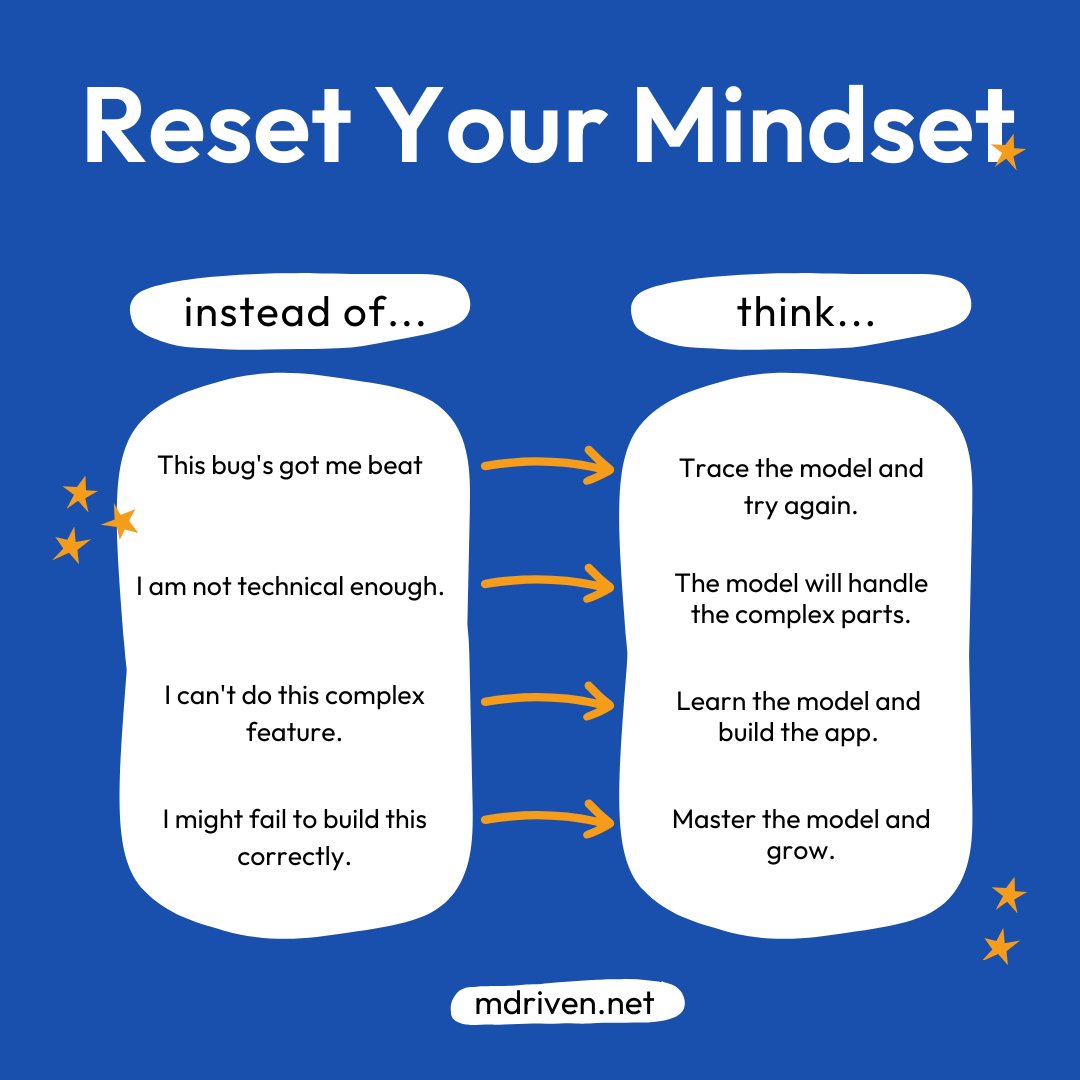 Reset Your Mindset

instead of...

This bug's got me beat

I am not technical enough.

I can't do this complex feature.

I might fail to build this correctly.

think...

Trace the model and try again.

The model will handle the complex parts.

Learn the model and build the app.

Master the model and grow.

mdriven.net