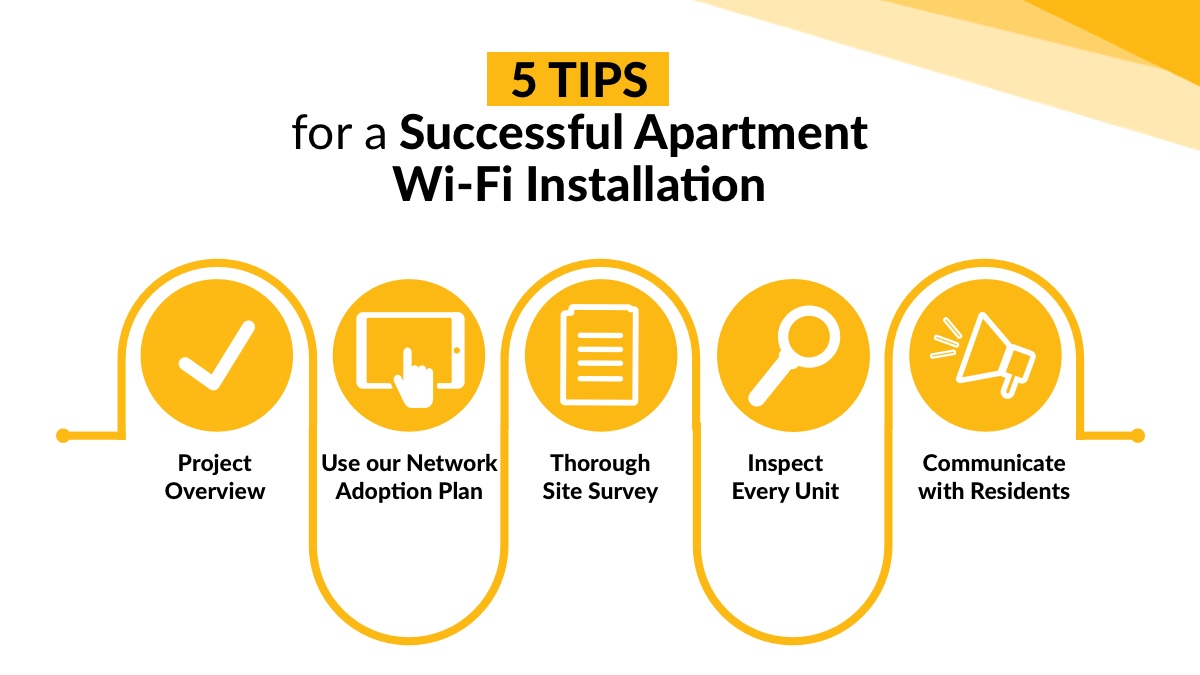 5 TIPS
for a Successful Apartment Wi-Fi Installation

Project Overview

Use our Network Adoption Plan

Thorough Site Survey

Inspect Every Unit

Communicate with Residents