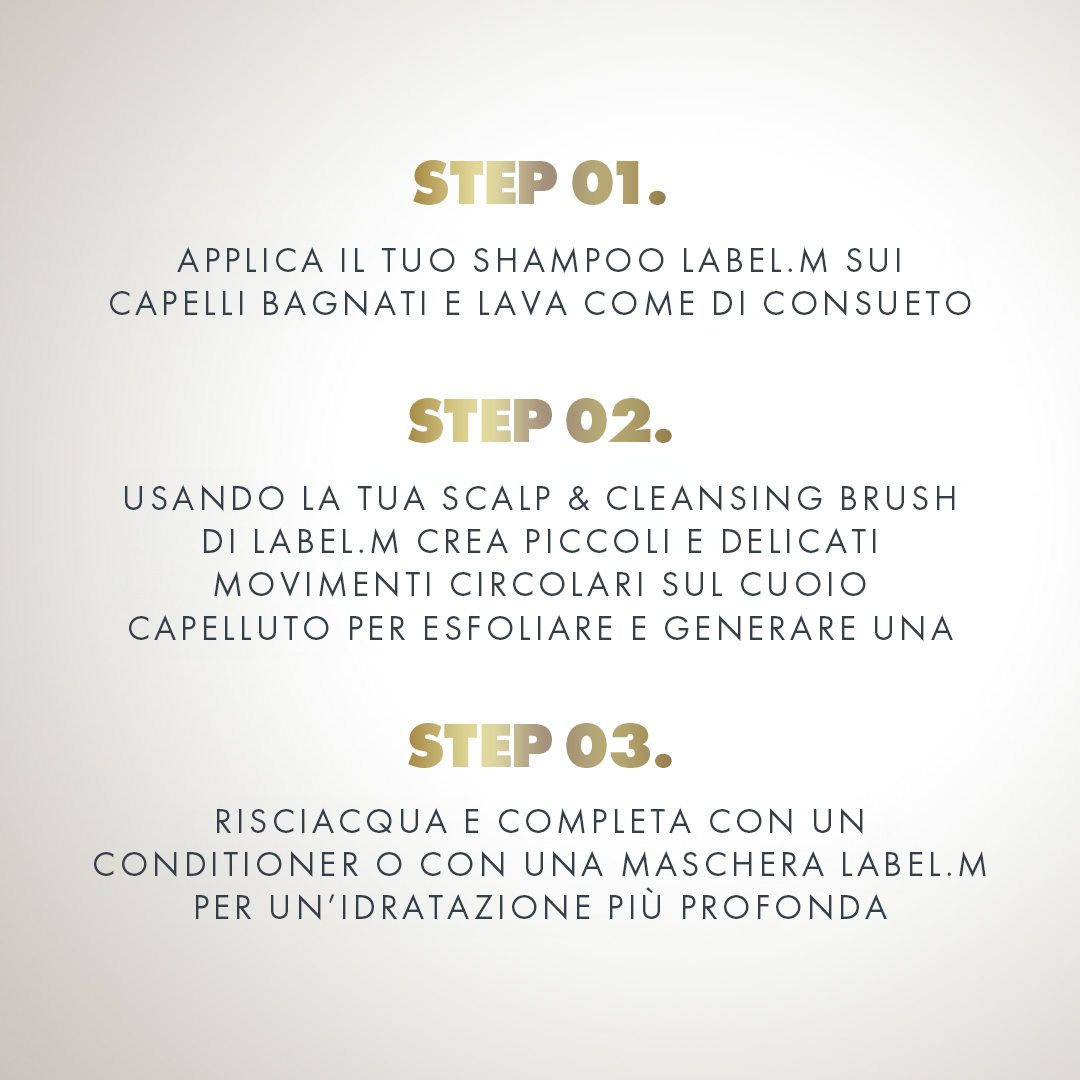 STEP 01.

APPLICA IL TUO SHAMPOO LABEL.M SUI CAPELLI BAGNATI E LAVA COME DI CONSUETO

STEP 02.

USANDO LA TUA SCALP & CLEANSING BRUSH DI LABEL.M CREA PICCOLI E DELICATI MOVIMENTI CIRCOLARI SUL CUOIO CAPELLUTO PER ESFOLIARE E GENERARE UNA

STEP 03.

RISCIACQUA E COMPLETA CON UN CONDITIONER O CON UNA MASCHERA LABEL.M PER UN'IDRATAZIONE PIÙ PROFONDA