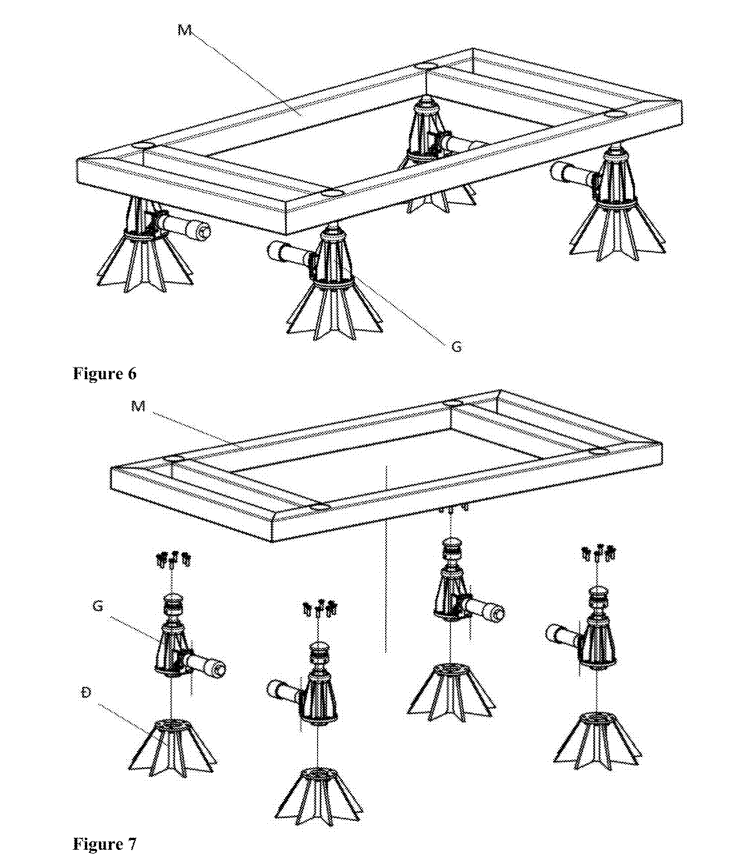 M

G

Figure 6

M

G

Đ

Figure 7