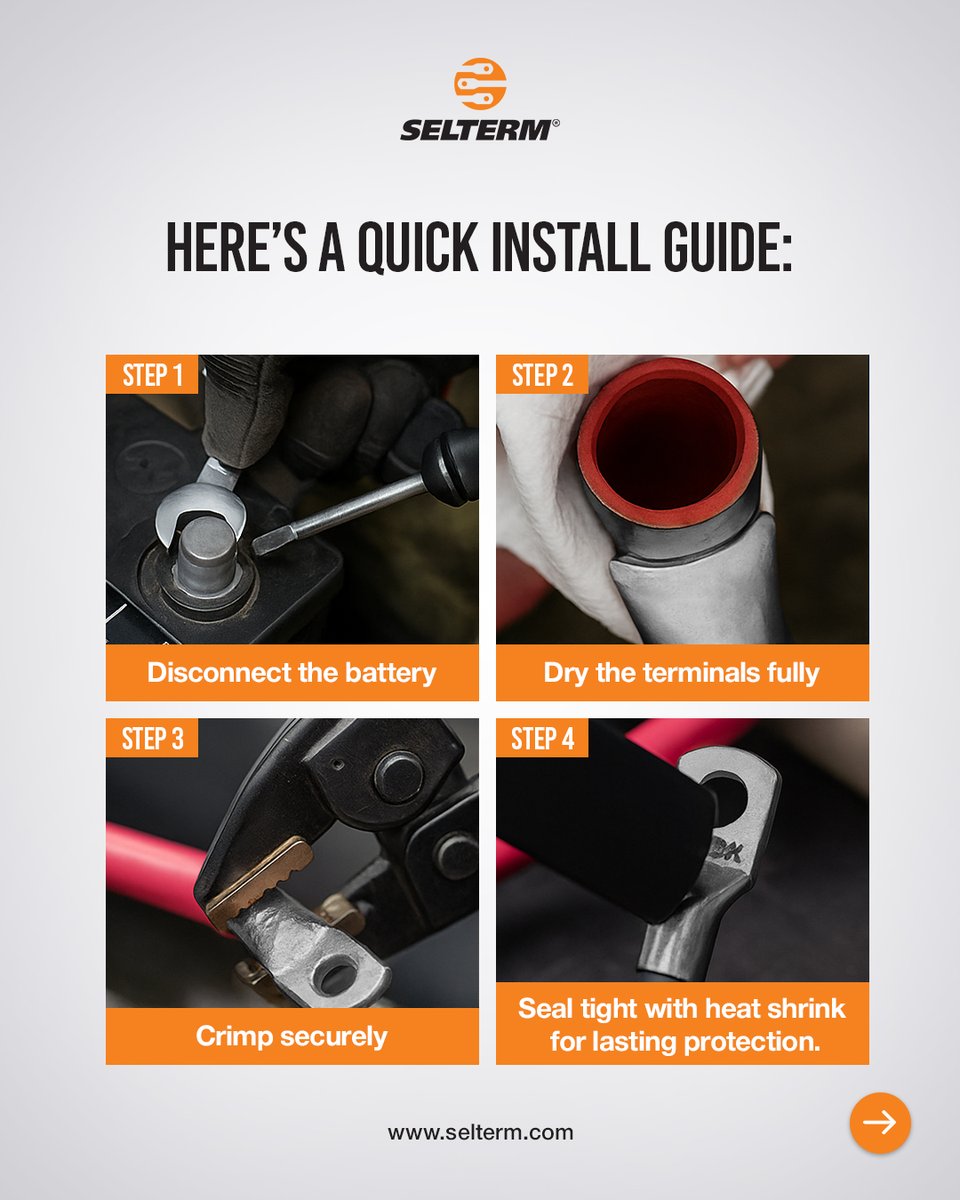 SELTERM®

HERE'S A QUICK INSTALL GUIDE:

STEP 1
Disconnect the battery

STEP 2
Dry the terminals fully

STEP 3
Crimp securely

STEP 4
Seal tight with heat shrink for lasting protection.

www.selterm.com