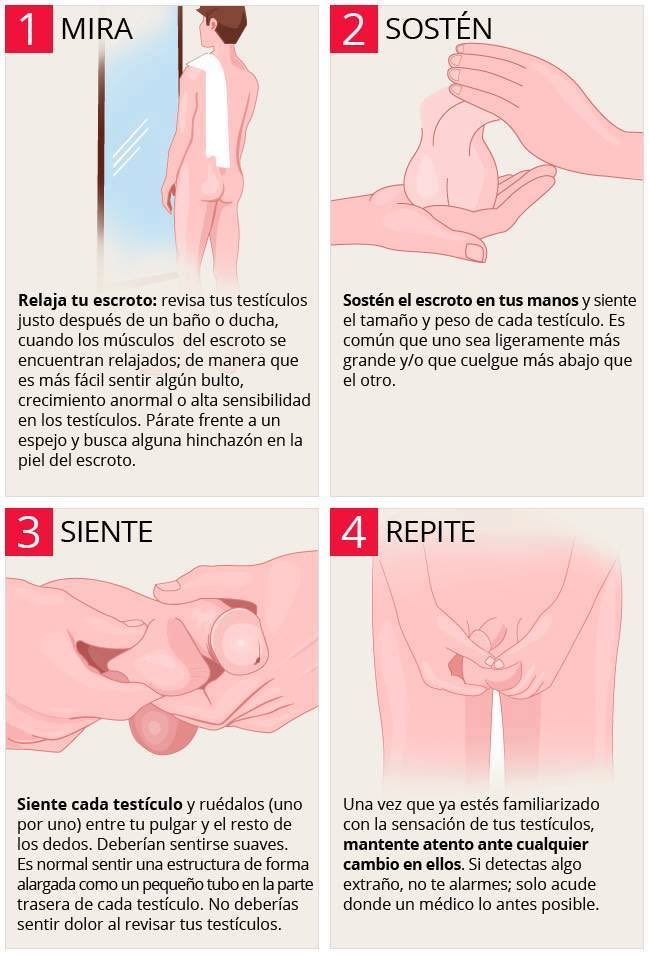 1 MIRA

Relaja tu escroto: revisa tus testículos justo después de un baño o ducha, cuando los músculos del escroto se encuentran relajados; de manera que es más fácil sentir algún bulto, crecimiento anormal o alta sensibilidad en los testículos. Párate frente a un espejo y busca alguna hinchazón en la piel del escroto.

2 SOSTÉN

Sostén el escroto en tus manos y siente el tamaño y peso de cada testículo. Es común que uno sea ligeramente más grande y/o que cuelgue más abajo que el otro.

3 SIENTE

Siente cada testículo y ruédalos (uno por uno) entre tu pulgar y el resto de los dedos. Deberían sentirse suaves. Es normal sentir una estructura de forma alargada como un pequeño tubo en la parte trasera de cada testículo. No deberías sentir dolor al revisar tus testículos.

4 REPITE

Una vez que ya estés familiarizado con la sensación de tus testículos, mantente atento ante cualquier cambio en ellos. Si detectas algo extraño, no te alarmes; solo acude donde un médico lo antes posible.