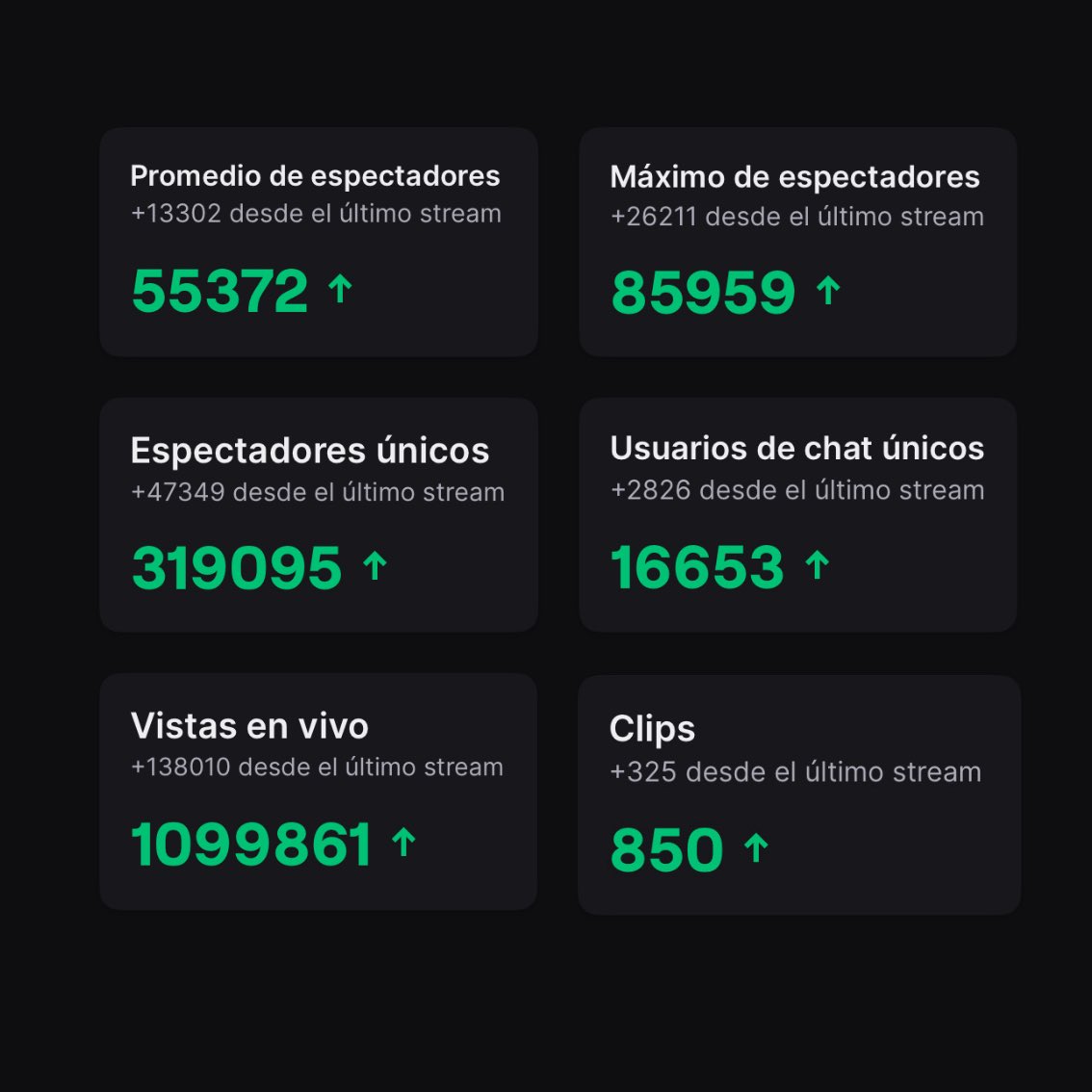 Promedio de espectadores
+13302 desde el último stream

55372 ↑

Máximo de espectadores
+26211 desde el último stream

85959 ↑

Espectadores únicos
+47349 desde el último stream

319095 ↑

Usuarios de chat únicos
+2826 desde el último stream

16653 ↑

Vistas en vivo
+138010 desde el último stream

1099861 ↑

Clips
+325 desde el último stream

850 ↑