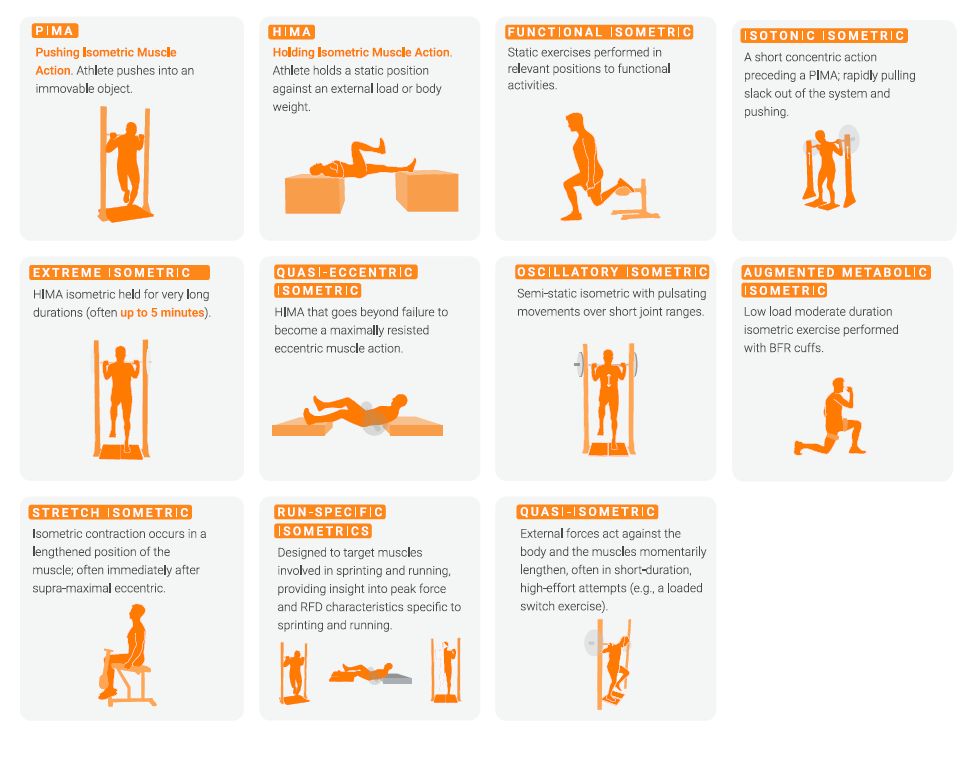 PIMA

Pushing Isometric Muscle Action. Athlete pushes into an immovable object.

HIMA

Holding Isometric Muscle Action. Athlete holds a static position against an external load or body weight.

FUNCTIONAL ISOMETRIC

Static exercises performed in relevant positions to functional activities.

ISOTONIC ISOMETRIC

A short concentric action preceding a PIMA; rapidly pulling slack out of the system and pushing.

EXTREME ISOMETRIC

HIMA isometric held for very long durations (often up to 5 minutes).

QUASI-ECCENTRIC ISOMETRIC

HIMA that goes beyond failure to become a maximally resisted eccentric muscle action.

OSCILLATORY ISOMETRIC

Semi-static isometric with pulsating movements over short joint ranges.

AUGMENTED METABOLIC ISOMETRIC

Low load moderate duration isometric exercise performed with BFR cuffs.

STRETCH ISOMETRIC

Isometric contraction occurs in a lengthened position of the muscle; often immediately after supra-maximal eccentric.

RUN-SPECIFIC ISOMETRICS

Designed to target muscles involved in sprinting and running, providing insight into peak force and RFD characteristics specific to sprinting and running.

QUASI-ISOMETRIC

External forces act against the body and the muscles momentarily lengthen, often in short-duration, high-effort attempts (e.g., a loaded switch exercise).