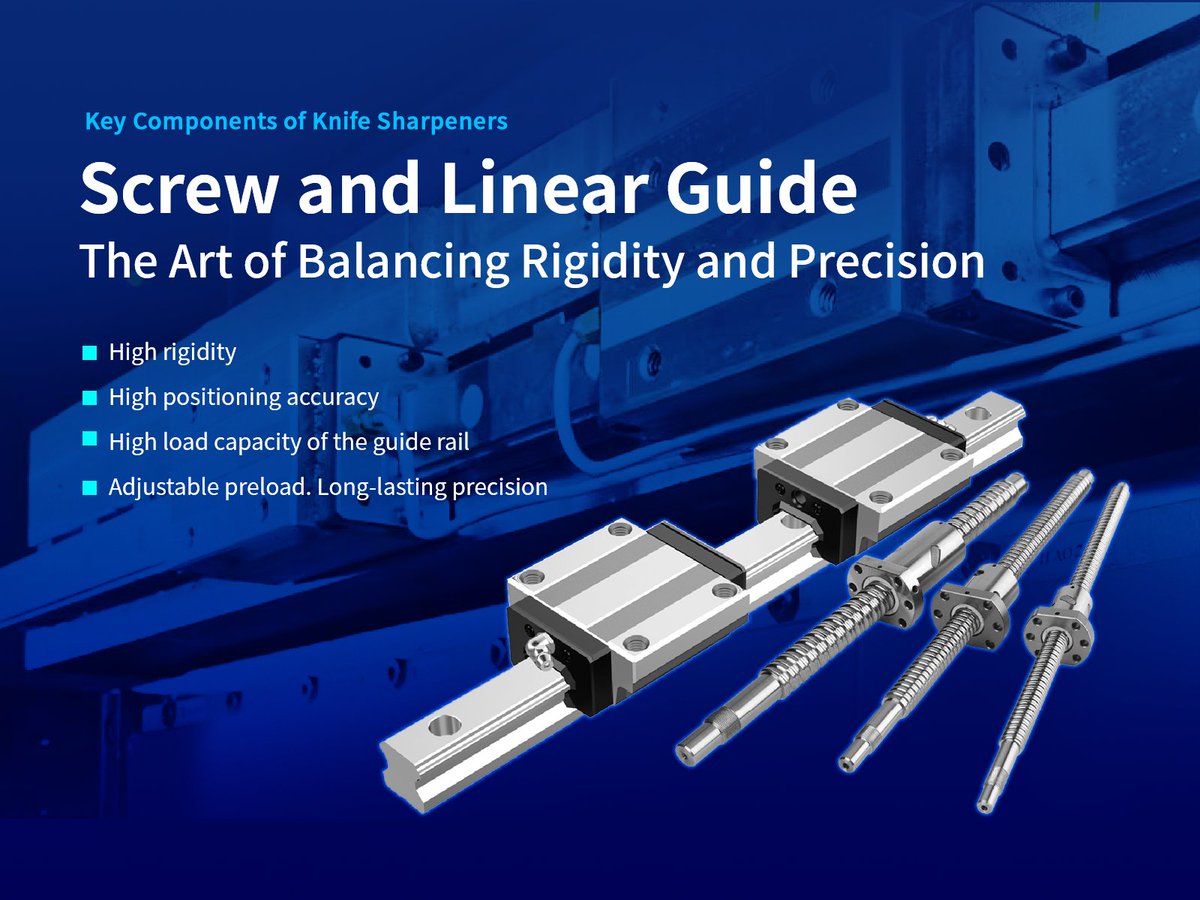 Key Components of Knife Sharpeners

Screw and Linear Guide
The Art of Balancing Rigidity and Precision

High rigidity
High positioning accuracy
High load capacity of the guide rail
Adjustable preload. Long-lasting precision