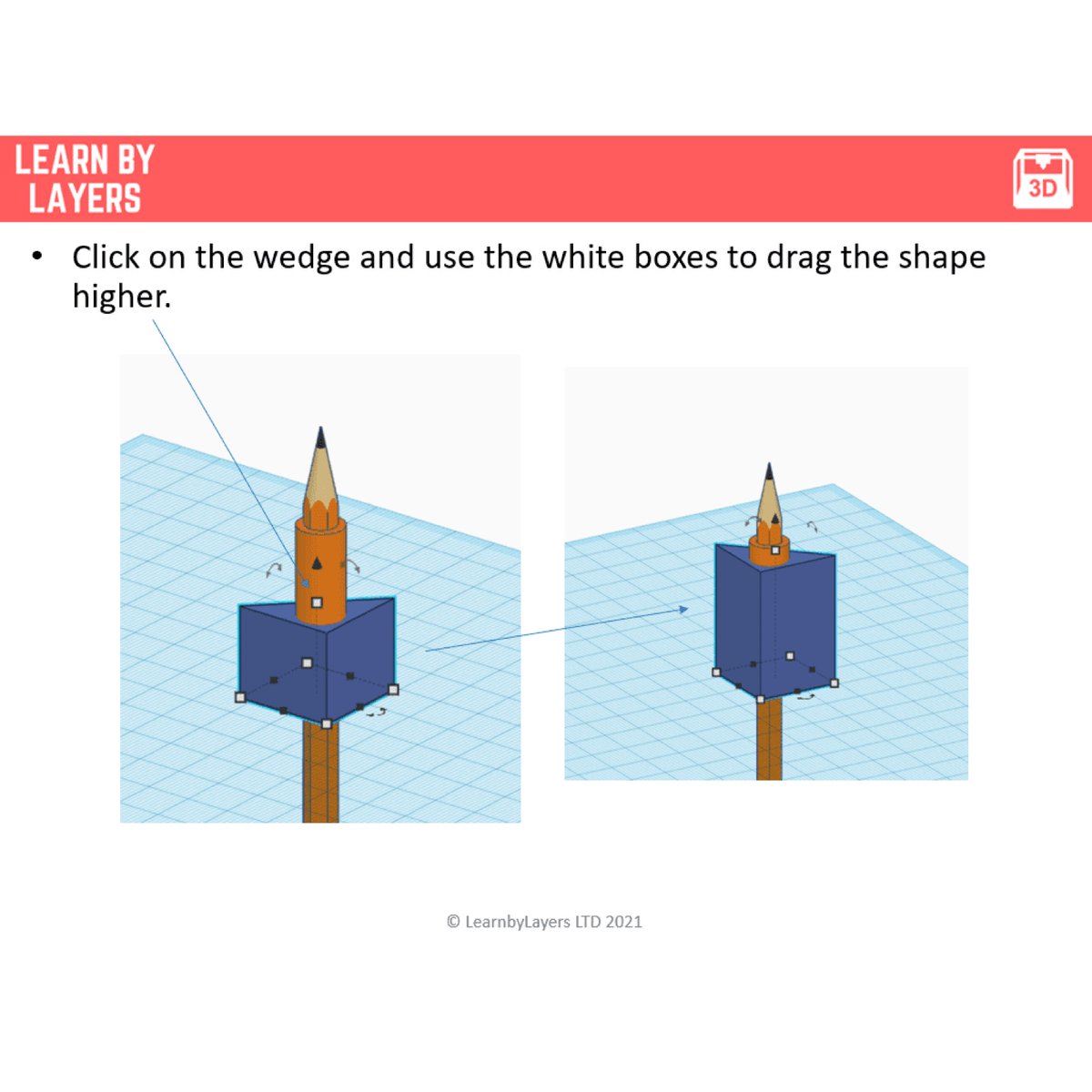 LEARN BY LAYERS

3D

• Click on the wedge and use the white boxes to drag the shape higher.

© LearnbyLayers LTD 2021