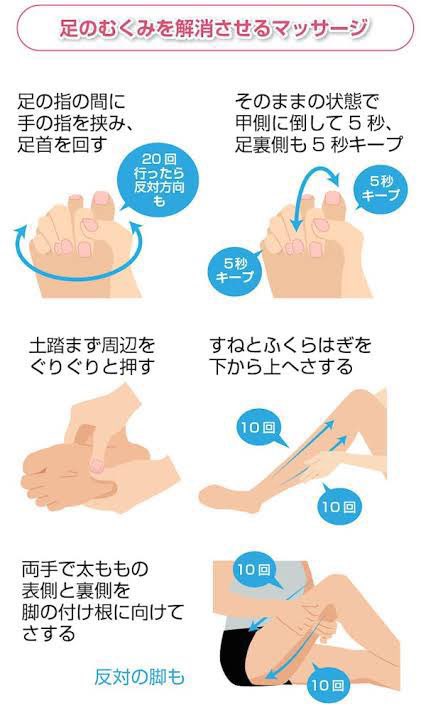 足のむくみを解消させるマッサージ

足の指の間に手の指を挟み、足首を回す

20回行ったら反対方向も

そのままの状態で甲側に倒して５秒、足裏側も５秒キープ

５秒キープ

５秒キープ

土踏まず周辺をぐりぐりと押す

すねとふくらはぎを下から上へさする

10回

10回

両手で太ももの表側と裏側を脚の付け根に向けてさする

反対の脚も

10回

10回