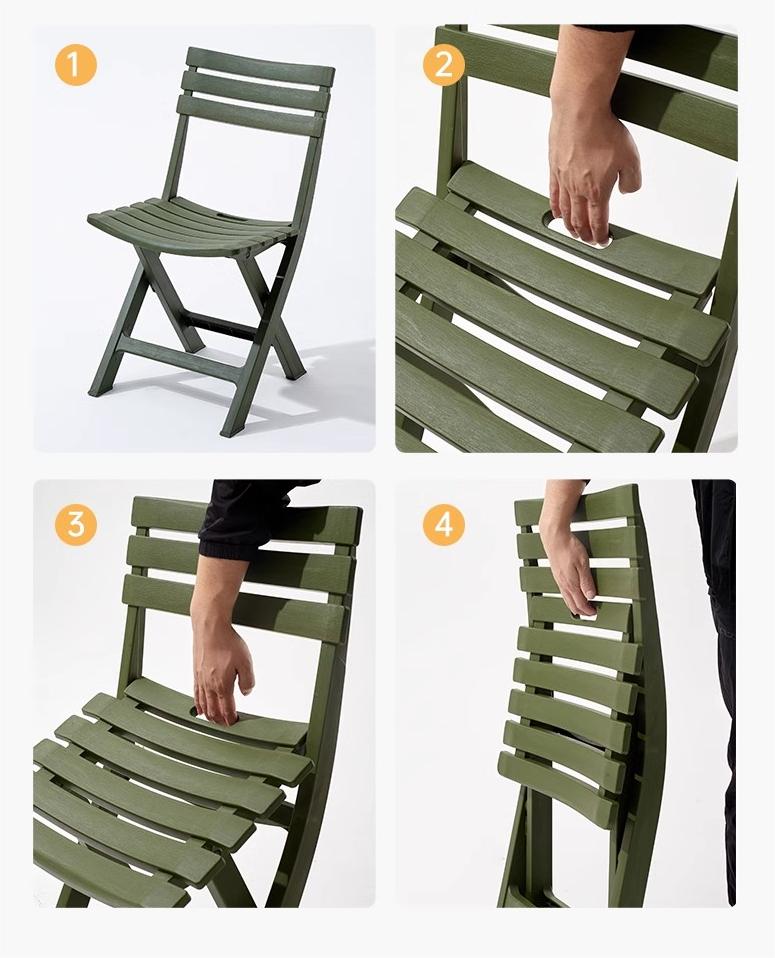 1

2

3

4