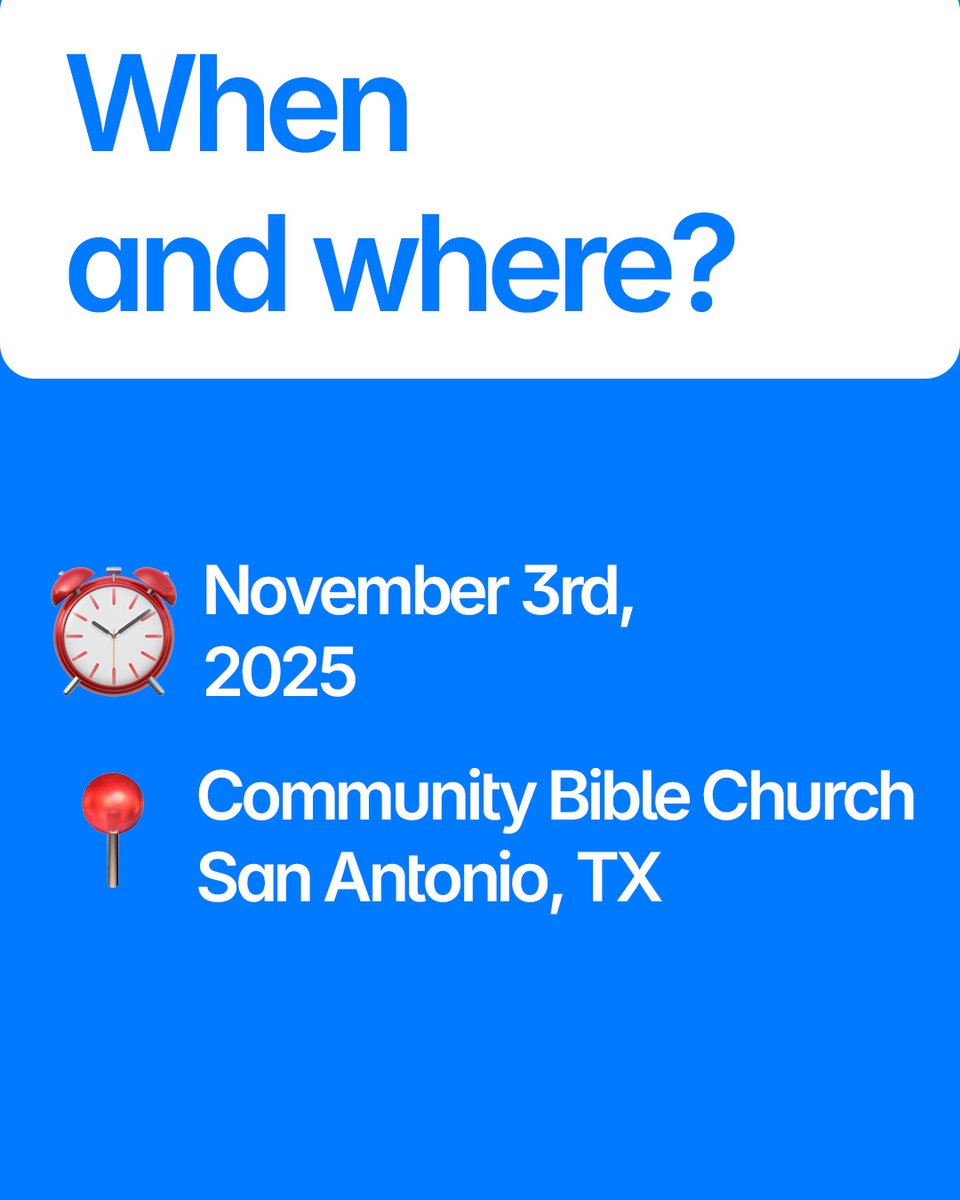 When and where?

November 3rd, 2025

Community Bible Church
San Antonio, TX