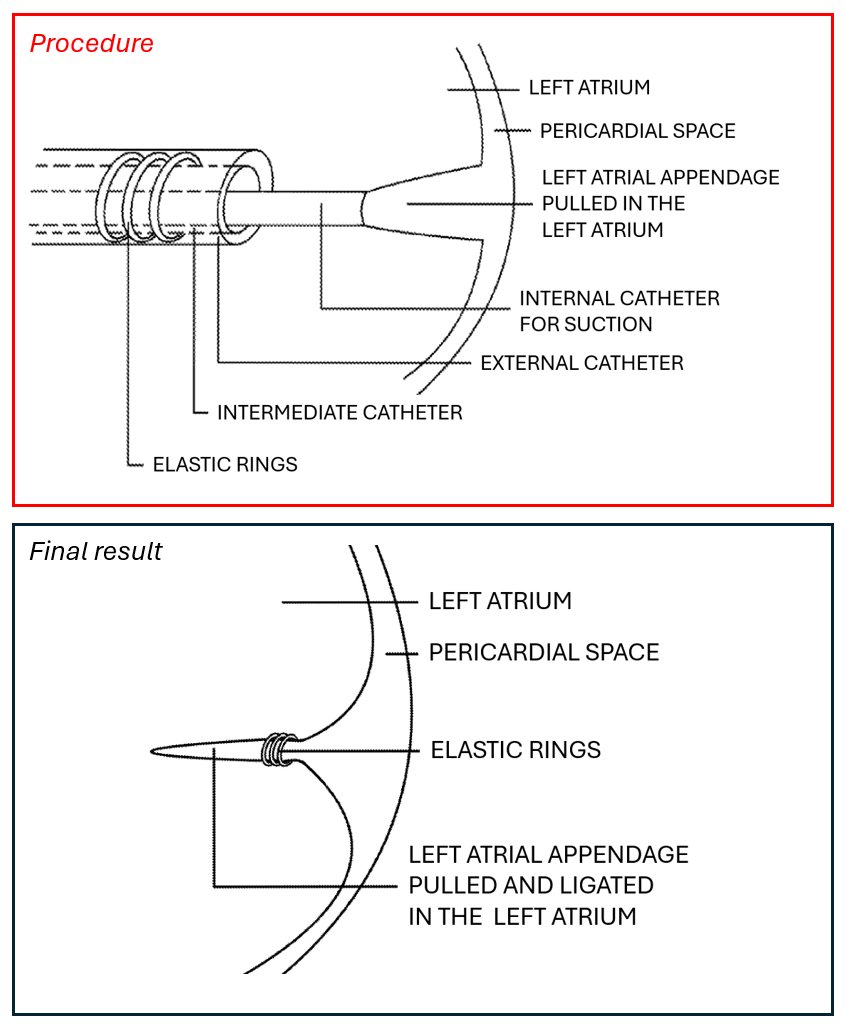 Procedure

LEFT ATRIUM

PERICARDIAL SPACE

LEFT ATRIAL APPENDAGE PULLED IN THE LEFT ATRIUM

INTERNAL CATHETER FOR SUCTION

EXTERNAL CATHETER

INTERMEDIATE CATHETER

ELASTIC RINGS

Final result

LEFT ATRIUM

PERICARDIAL SPACE

ELASTIC RINGS

LEFT ATRIAL APPENDAGE PULLED AND LIGATED IN THE LEFT ATRIUM