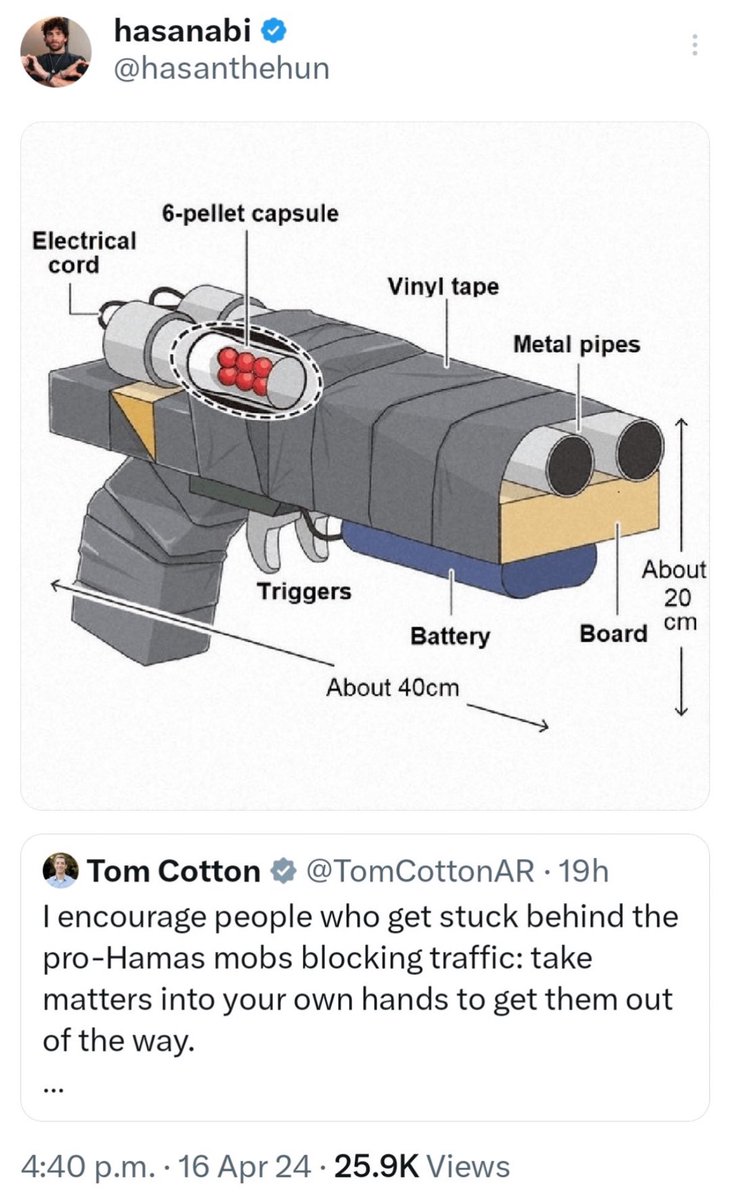 hasanabi
@hasanthehun

6-pellet capsule
Electrical cord
Vinyl tape
Metal pipes
Triggers
Battery
Board
About 20 cm
About 40cm

Tom Cotton @TomCottonAR · 19h
I encourage people who get stuck behind the pro-Hamas mobs blocking traffic: take matters into your own hands to get them out of the way.
...

4:40 p.m. · 16 Apr 24 · 25.9K Views