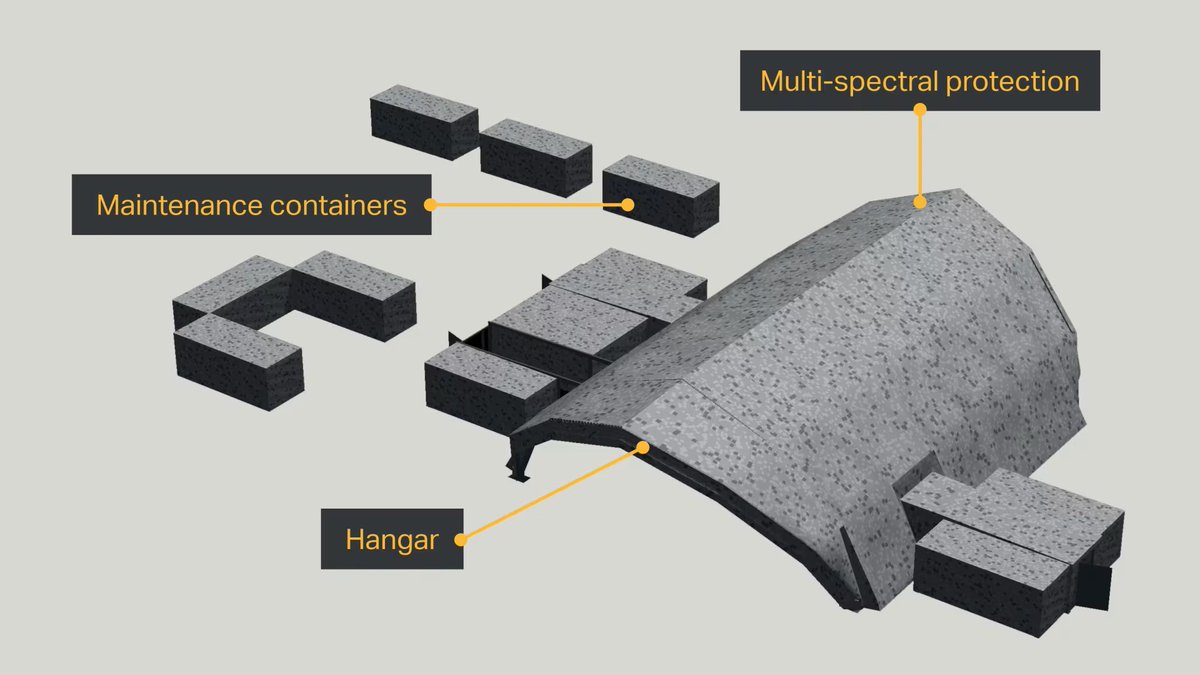 Multi-spectral protection

Maintenance containers

Hangar