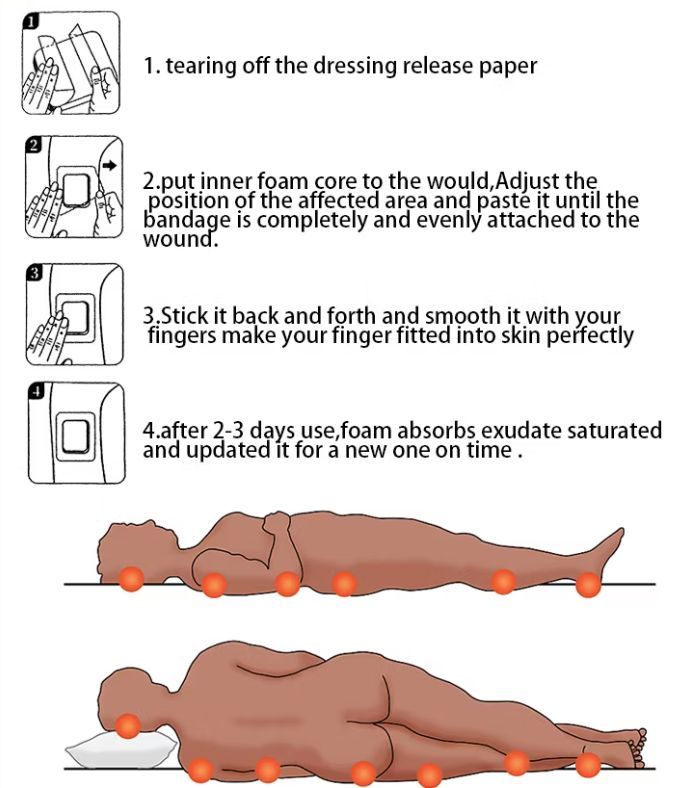 1

1. tearing off the dressing release paper

2

2.put inner foam core to the would,Adjust the position of the affected area and paste it until the bandage is completely and evenly attached to the wound.

3

3.Stick it back and forth and smooth it with your fingers make your finger fitted into skin perfectly

4

4.after 2-3 days use,foam absorbs exudate saturated and updated it for a new one on time .