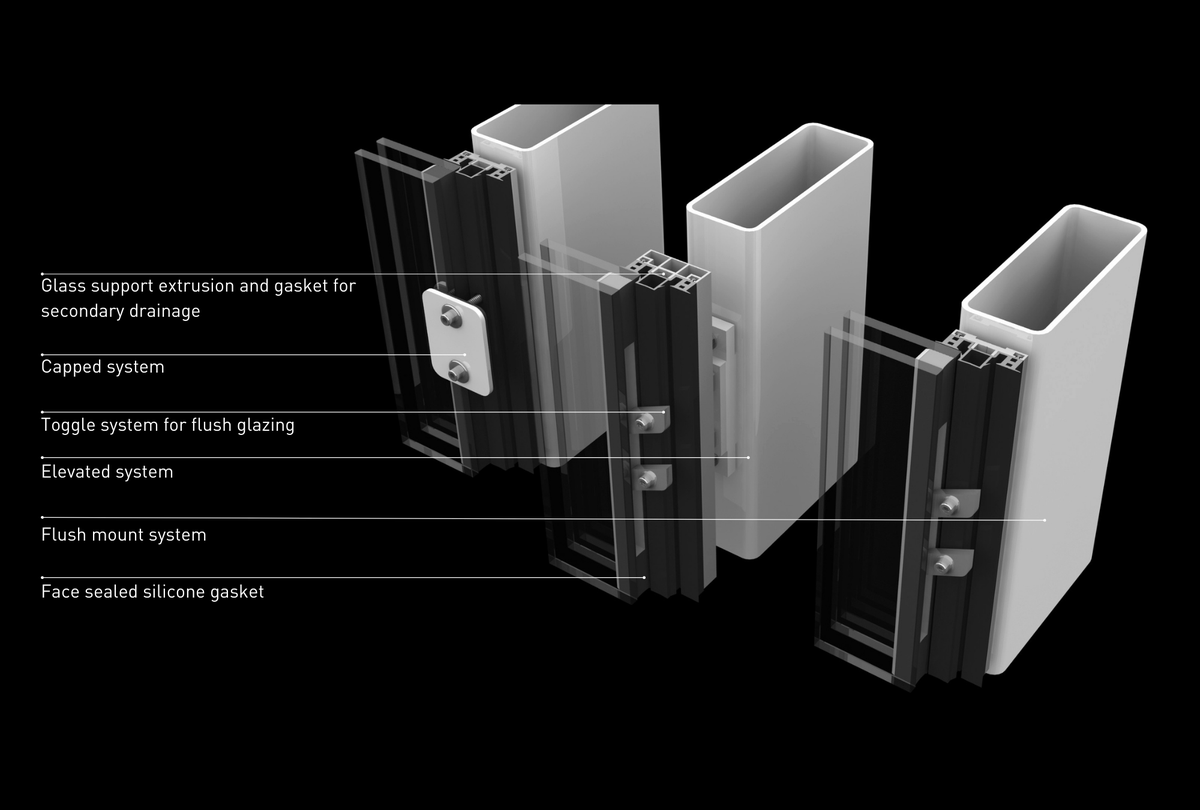 Glass support extrusion and gasket for secondary drainage

Capped system

Toggle system for flush glazing

Elevated system

Flush mount system

Face sealed silicone gasket