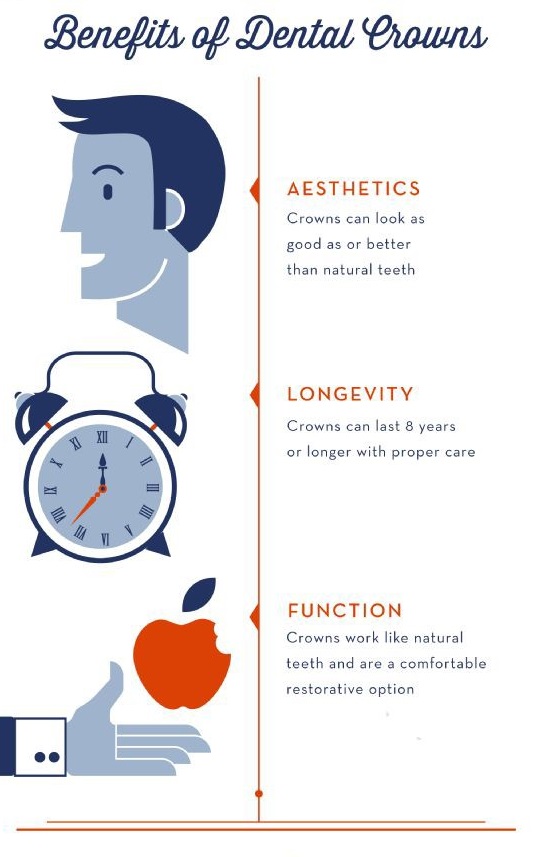 Benefits of Dental Crowns

AESTHETICS
Crowns can look as good as or better than natural teeth

XII I II III IIII V VI VII VIII IX X XI

LONGEVITY
Crowns can last 8 years or longer with proper care

FUNCTION
Crowns work like natural teeth and are a comfortable restorative option