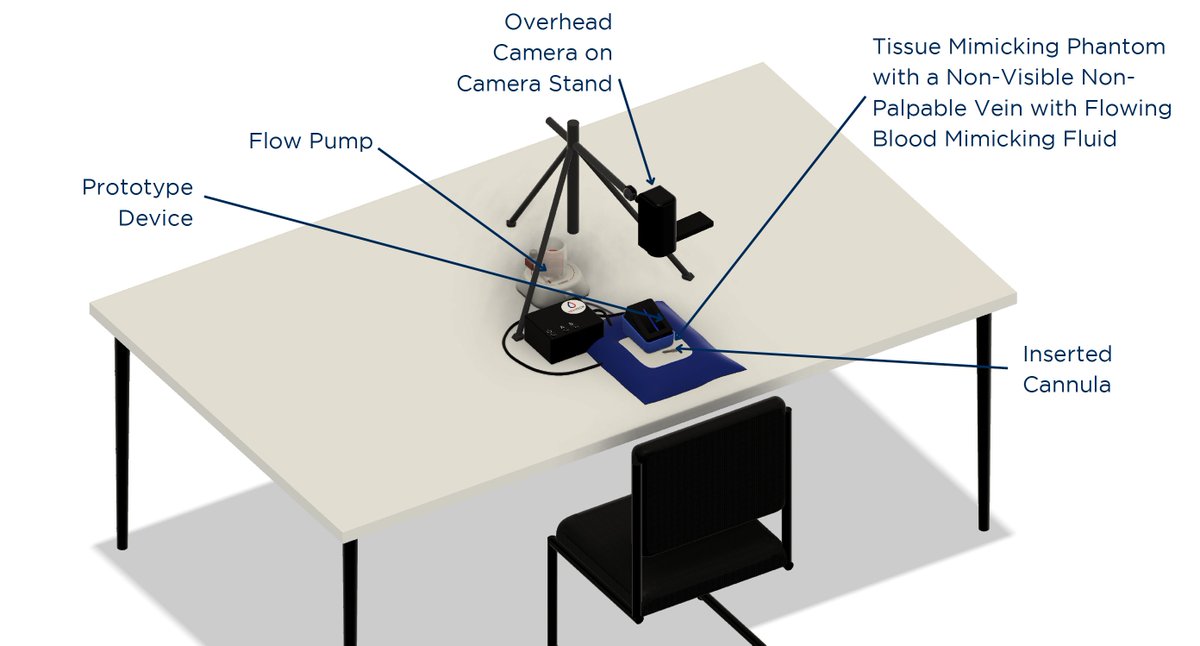 Overhead Camera on Camera Stand

Tissue Mimicking Phantom with a Non-Visible Non-Palpable Vein with Flowing Blood Mimicking Fluid

Flow Pump

Prototype Device

Inserted Cannula