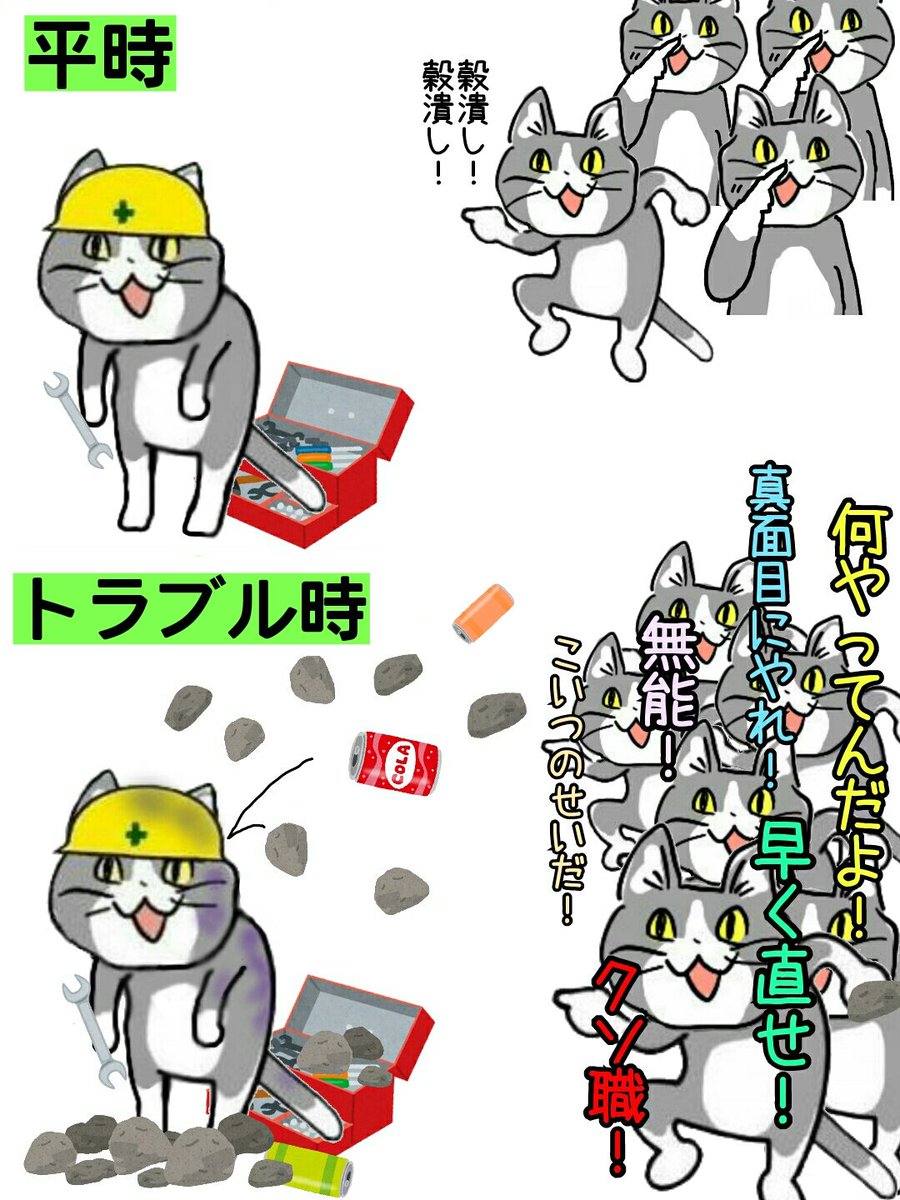 平時

穀潰し！
穀潰し！

トラブル時

COLA

何やってんだよ！
真面目にやれ！
早く直せ！
無能！
こいつのせいだ！
クソ職！