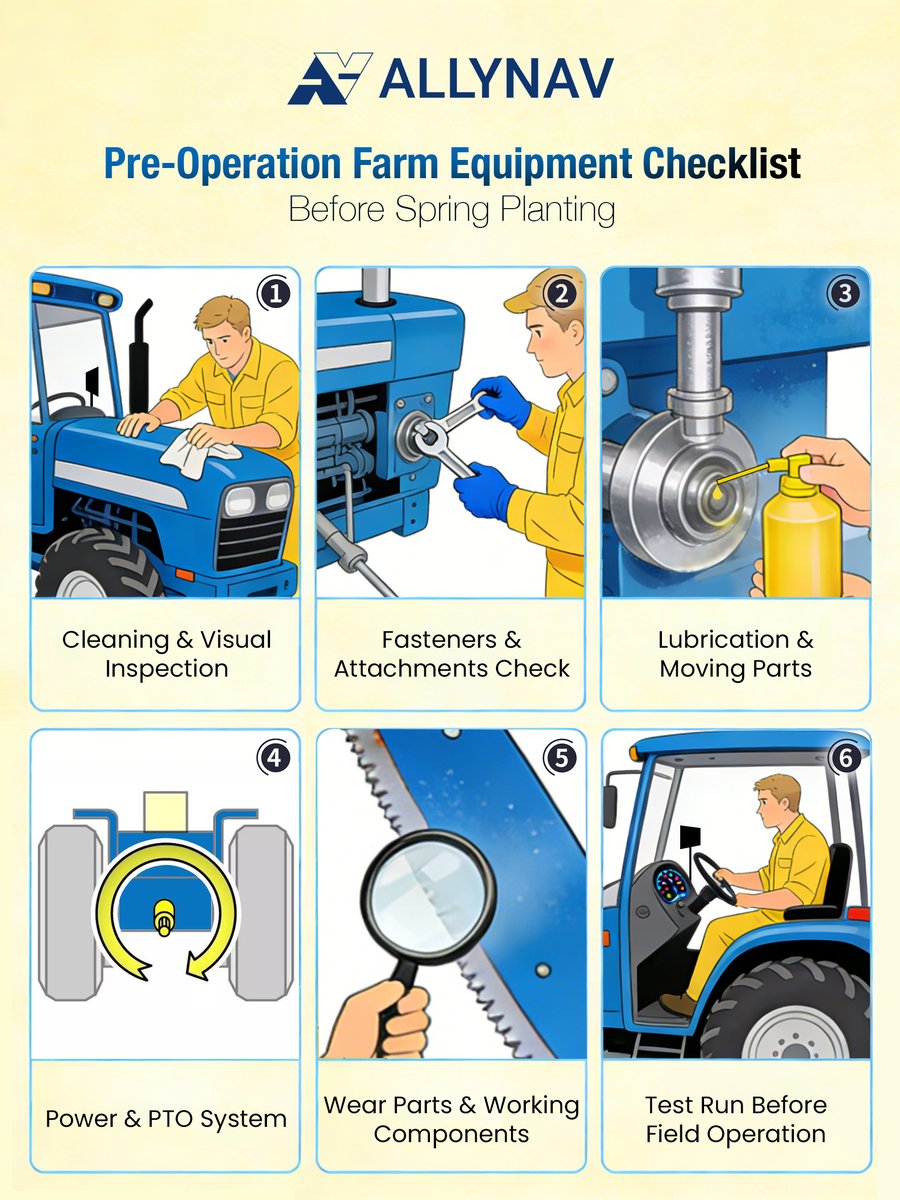 ALLYNAV

Pre-Operation Farm Equipment Checklist
Before Spring Planting

1
Cleaning & Visual Inspection

2
Fasteners & Attachments Check

3
Lubrication & Moving Parts

4
Power & PTO System

5
Wear Parts & Working Components

6
Test Run Before Field Operation