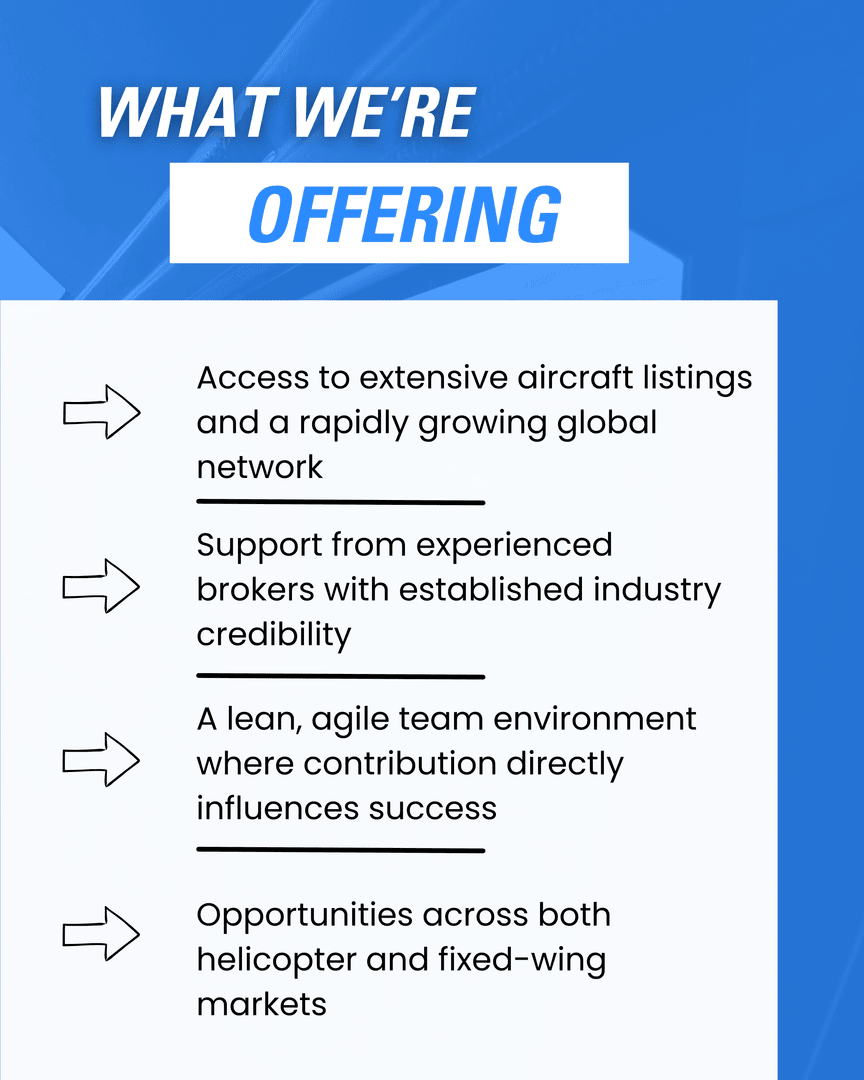 WHAT WE'RE

OFFERING

⇨ Access to extensive aircraft listings and a rapidly growing global network

⇨ Support from experienced brokers with established industry credibility

⇨ A lean, agile team environment where contribution directly influences success

⇨ Opportunities across both helicopter and fixed-wing markets