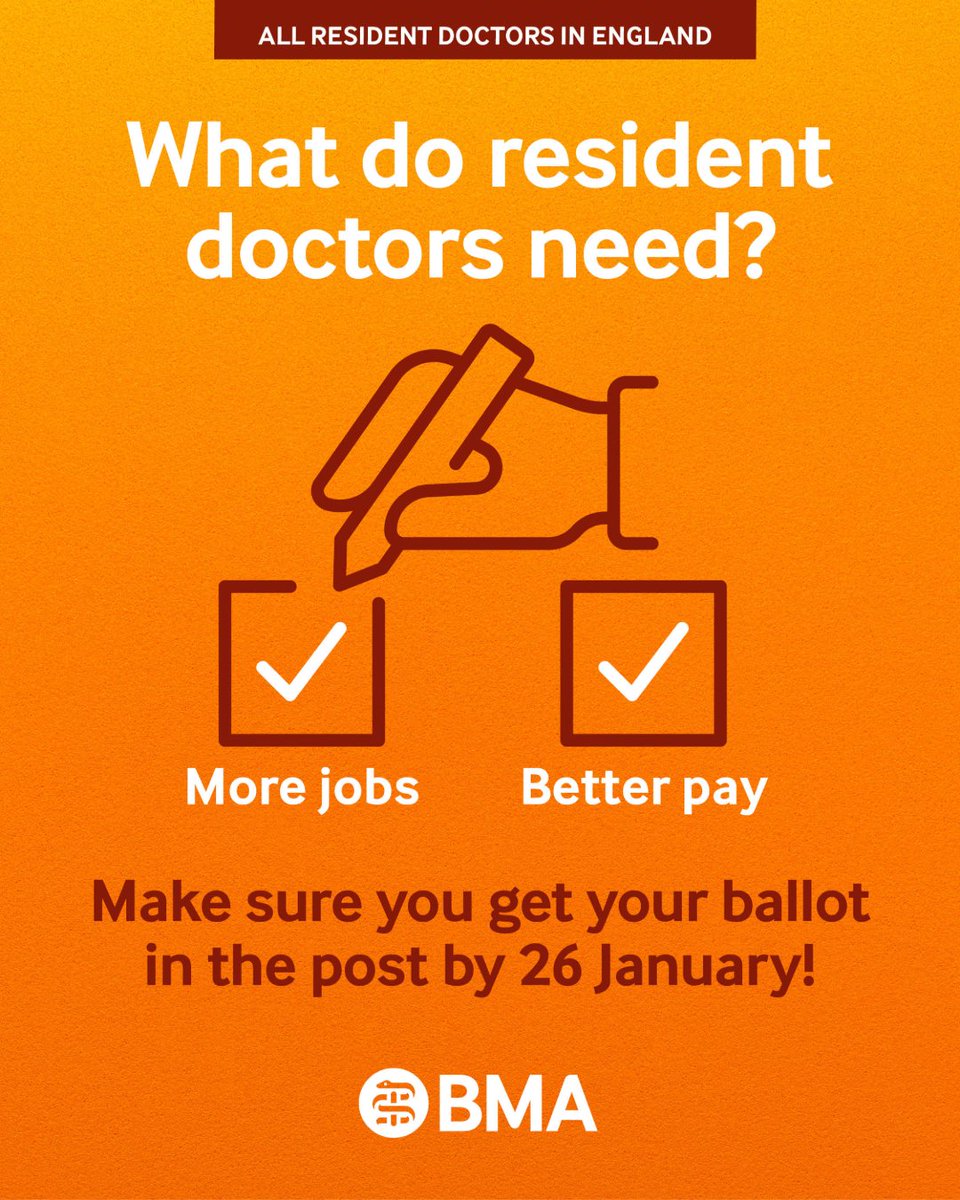 ALL RESIDENT DOCTORS IN ENGLAND

What do resident doctors need?

☑
More jobs

☑
Better pay

Make sure you get your ballot in the post by 26 January!

BMA