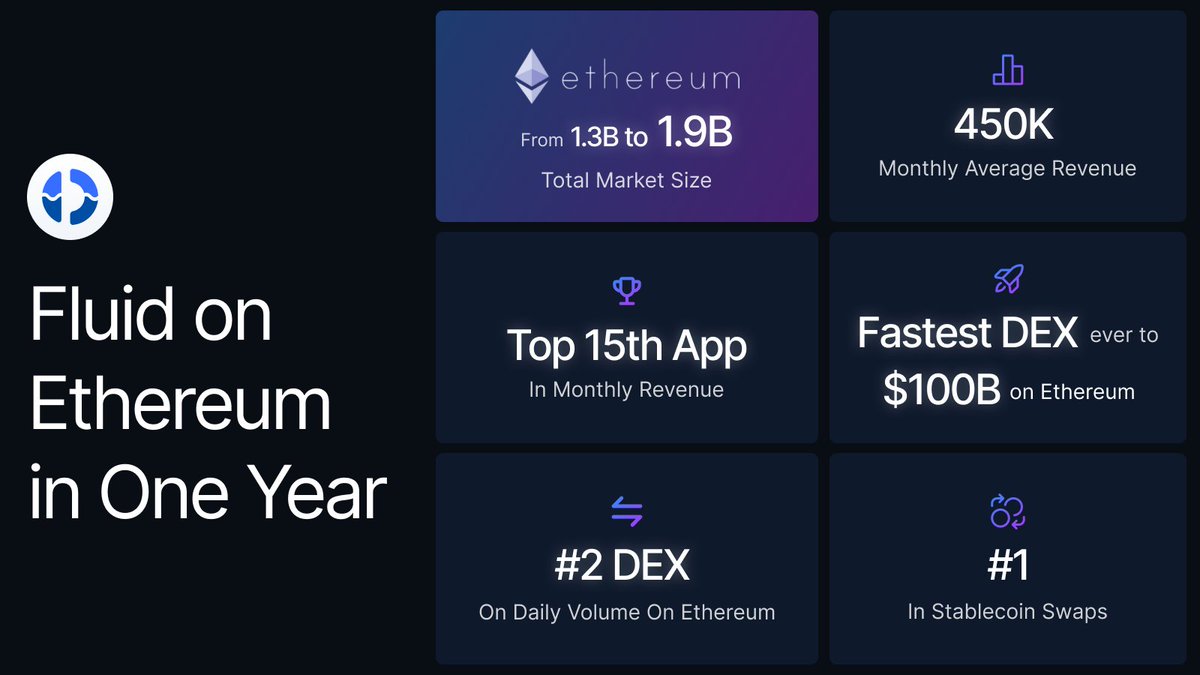 Fluid on Ethereum in One Year

ethereum

From 1.3B to 1.9B

Total Market Size

450K

Monthly Average Revenue

Top 15th App

In Monthly Revenue

Fastest DEX ever to $100B on Ethereum

#2 DEX

On Daily Volume On Ethereum

#1

In Stablecoin Swaps