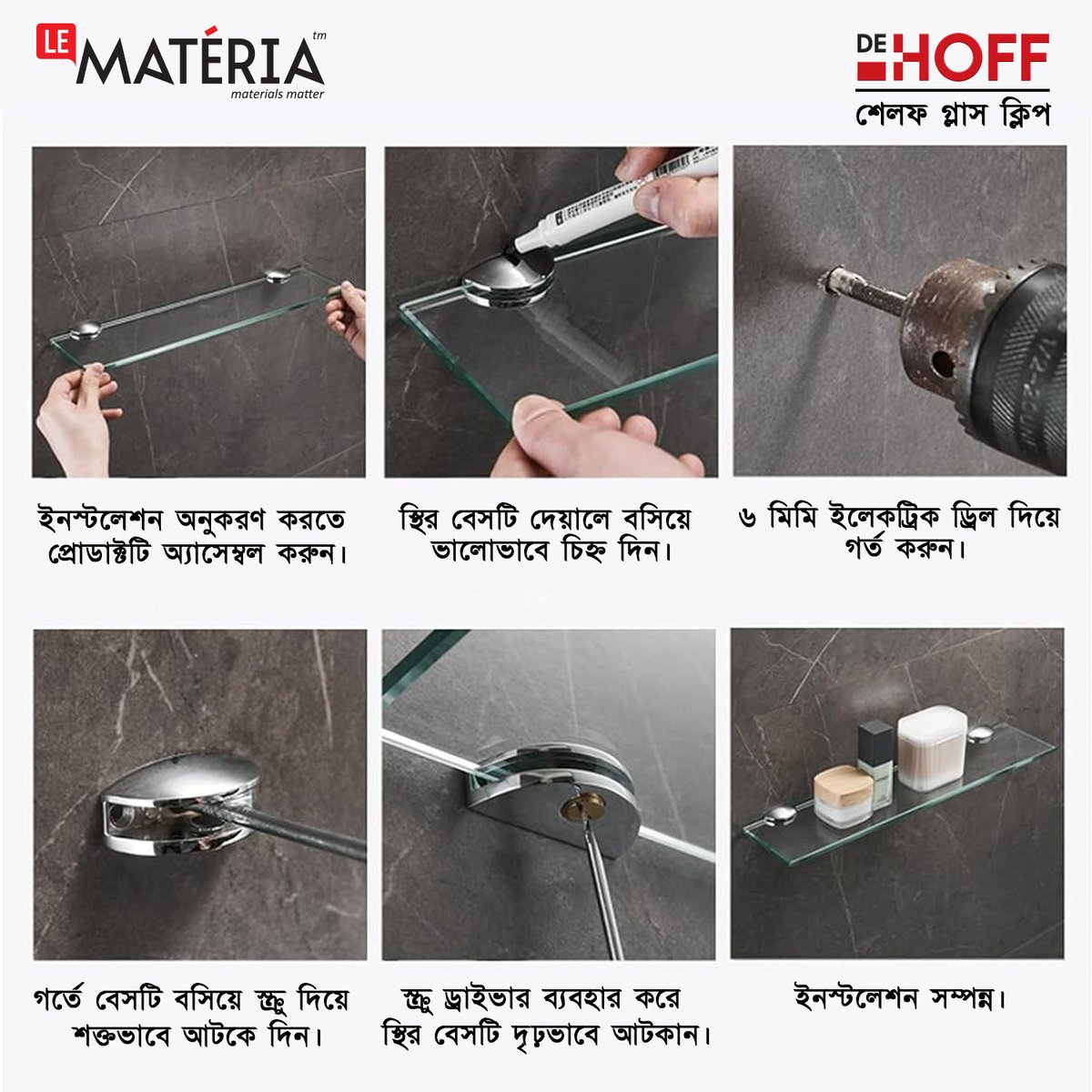 LE MATÉRIA tm
materials matter

DE HOFF
শেলফ গ্লাস ক্লিপ

ইনস্টলেশন অনুকরণ করতে প্রোডাক্টটি অ্যাসেম্বল করুন।

স্থির বেসটি দেয়ালে বসিয়ে ভালোভাবে চিহ্ন দিন।

৬ মিমি ইলেকট্রিক ড্রিল দিয়ে গর্ত করুন।

গর্তে বেসটি বসিয়ে স্ক্রু দিয়ে শক্তভাবে আটকে দিন।

স্ক্রু ড্রাইভার ব্যবহার করে স্থির বেসটি দৃঢ়ভাবে আটকান।

ইনস্টলেশন সম্পন্ন।