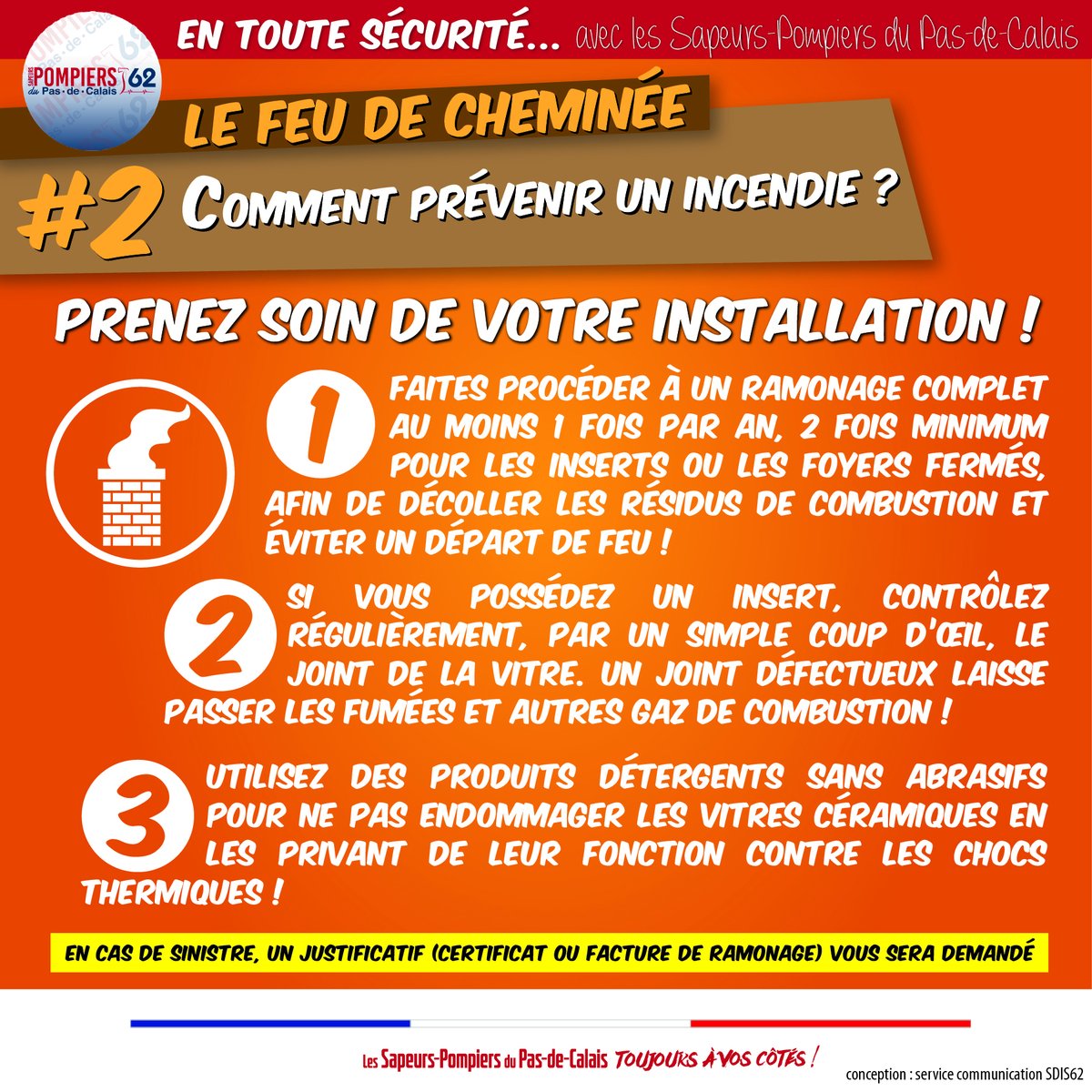 SAPEURS POMPIERS 62 du Pas-de-Calais

EN TOUTE SÉCURITÉ... avec les Sapeurs-Pompiers du Pas-de-Calais

LE FEU DE CHEMINÉE

#2 COMMENT PRÉVENIR UN INCENDIE ?

PRENEZ SOIN DE VOTRE INSTALLATION !

1 FAITES PROCÉDER À UN RAMONAGE COMPLET AU MOINS 1 FOIS PAR AN, 2 FOIS MINIMUM POUR LES INSERTS OU LES FOYERS FERMÉS, AFIN DE DÉCOLLER LES RÉSIDUS DE COMBUSTION ET ÉVITER UN DÉPART DE FEU !

2 SI VOUS POSSÉDEZ UN INSERT, CONTRÔLEZ RÉGULIÈREMENT, PAR UN SIMPLE COUP D'ŒIL, LE JOINT DE LA VITRE. UN JOINT DÉFECTUEUX LAISSE PASSER LES FUMÉES ET AUTRES GAZ DE COMBUSTION !

3 UTILISEZ DES PRODUITS DÉTERGENTS SANS ABRASIFS POUR NE PAS ENDOMMAGER LES VITRES CÉRAMIQUES EN LES PRIVANT DE LEUR FONCTION CONTRE LES CHOCS THERMIQUES !

EN CAS DE SINISTRE, UN JUSTIFICATIF (CERTIFICAT OU FACTURE DE RAMONAGE) VOUS SERA DEMANDÉ

Les Sapeurs-Pompiers du Pas-de-Calais TOUJOURS À VOS CÔTÉS !

conception : service communication SDIS62