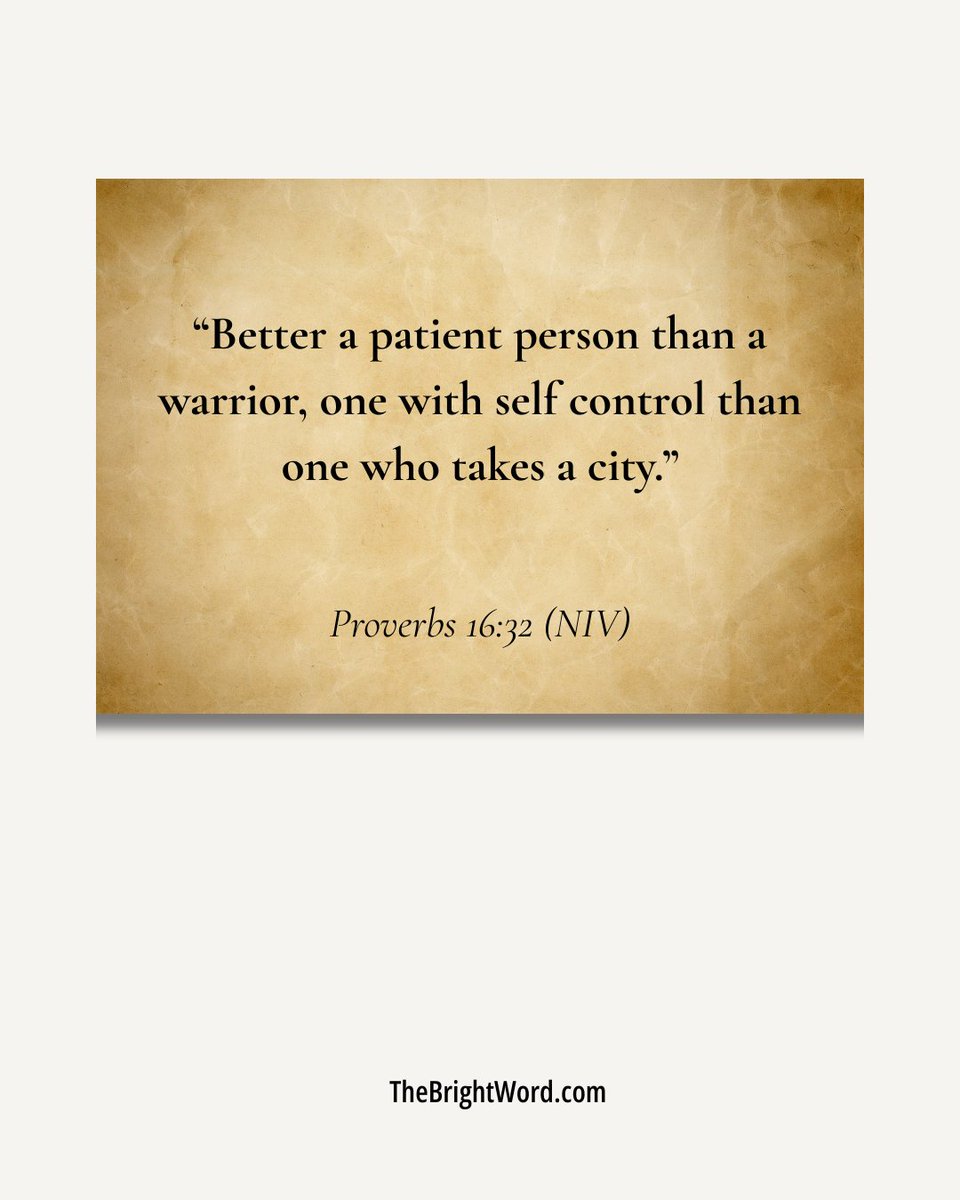 "Better a patient person than a warrior, one with self control than one who takes a city."

Proverbs 16:32 (NIV)

TheBrightWord.com