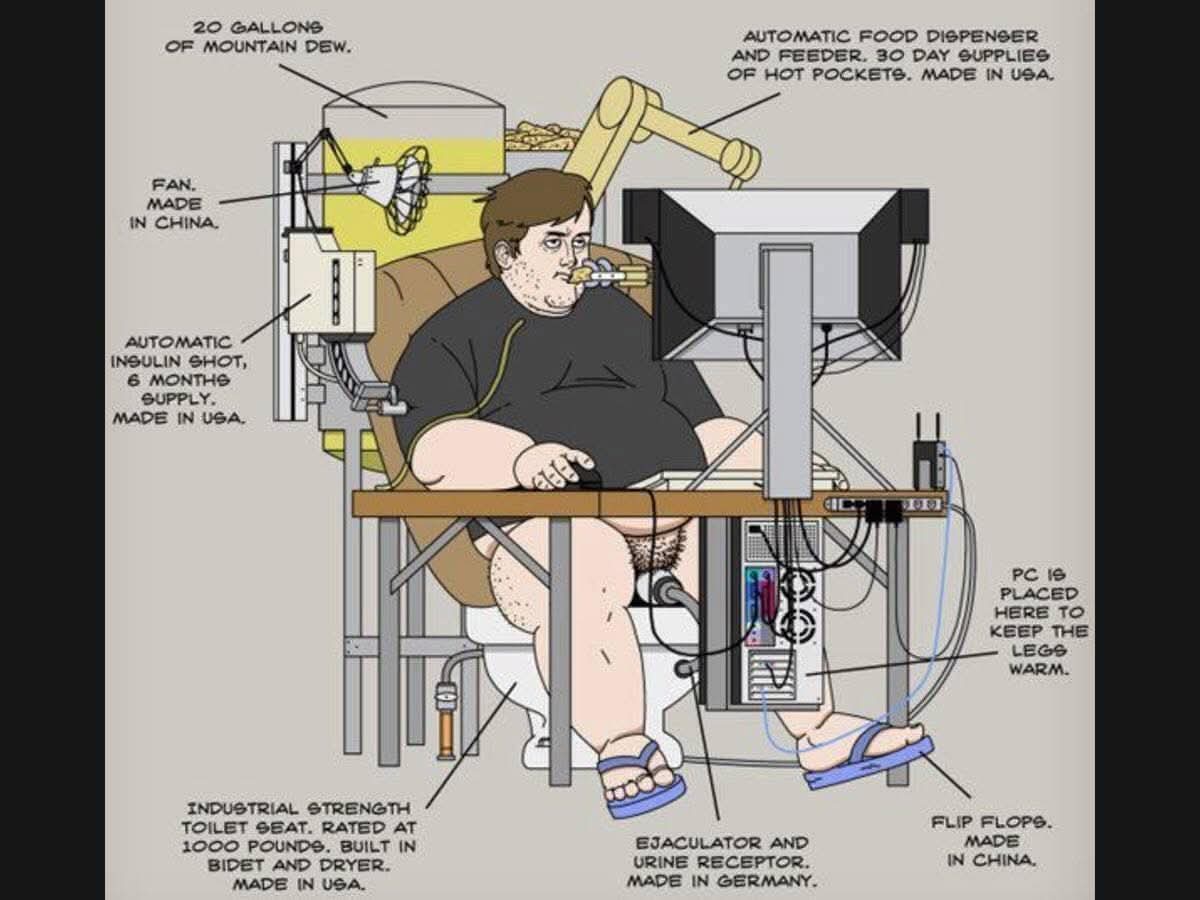 20 GALLONS OF MOUNTAIN DEW.

AUTOMATIC FOOD DISPENSER AND FEEDER. 30 DAY SUPPLIES OF HOT POCKETS. MADE IN USA.

FAN. MADE IN CHINA.

AUTOMATIC INSULIN SHOT, 6 MONTHS SUPPLY. MADE IN USA.

PC IS PLACED HERE TO KEEP THE LEGS WARM.

INDUSTRIAL STRENGTH TOILET SEAT. RATED AT 1000 POUNDS. BUILT IN BIDET AND DRYER. MADE IN USA.

EJACULATOR AND URINE RECEPTOR. MADE IN GERMANY.

FLIP FLOPS. MADE IN CHINA.