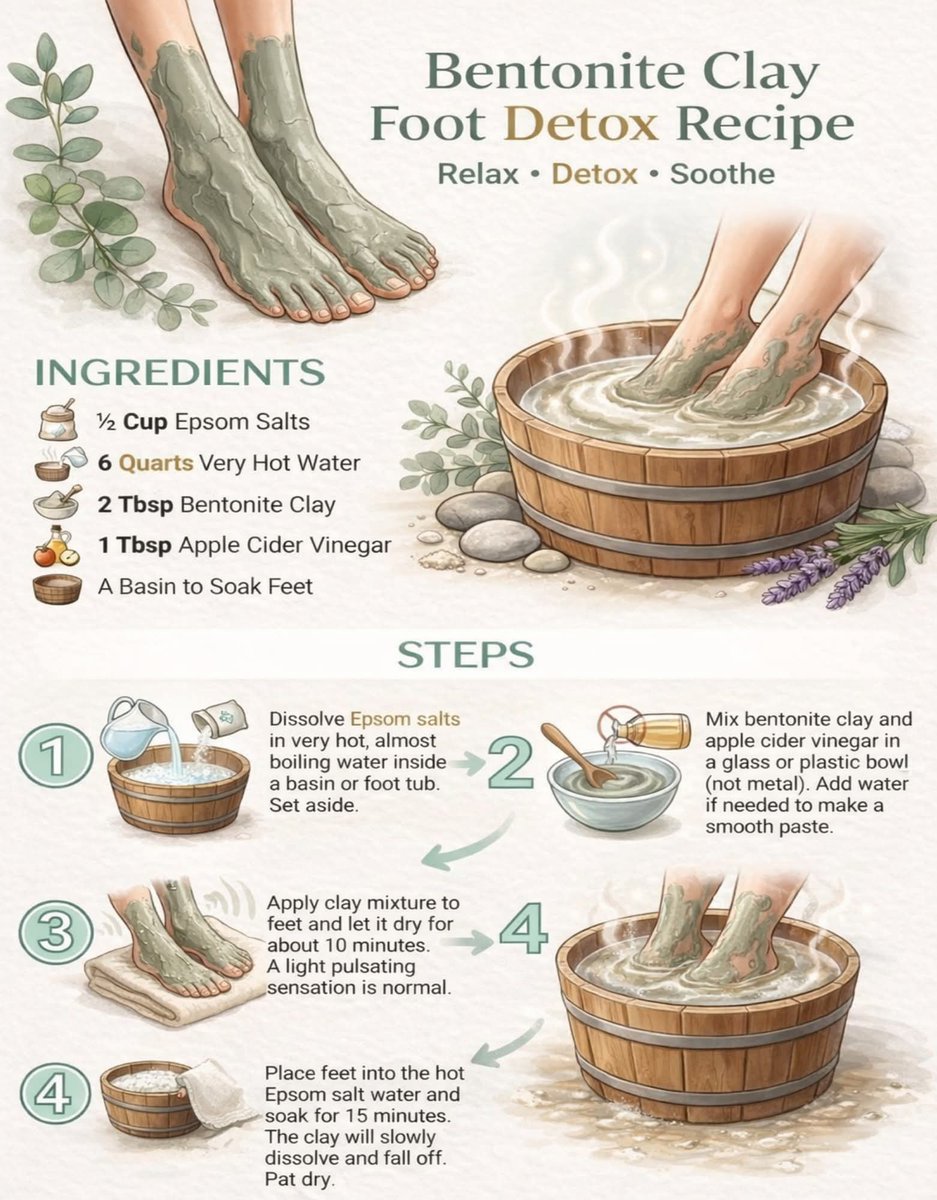 Bentonite Clay Foot Detox Recipe

Relax • Detox • Soothe

INGREDIENTS

½ Cup Epsom Salts

6 Quarts Very Hot Water

2 Tbsp Bentonite Clay

1 Tbsp Apple Cider Vinegar

A Basin to Soak Feet

STEPS

1

Dissolve Epsom salts in very hot, almost boiling water inside a basin or foot tub. Set aside.

2

Mix bentonite clay and apple cider vinegar in a glass or plastic bowl (not metal). Add water if needed to make a smooth paste.

3

Apply clay mixture to feet and let it dry for about 10 minutes. A light pulsating sensation is normal.

4

4

Place feet into the hot Epsom salt water and soak for 15 minutes. The clay will slowly dissolve and fall off. Pat dry.