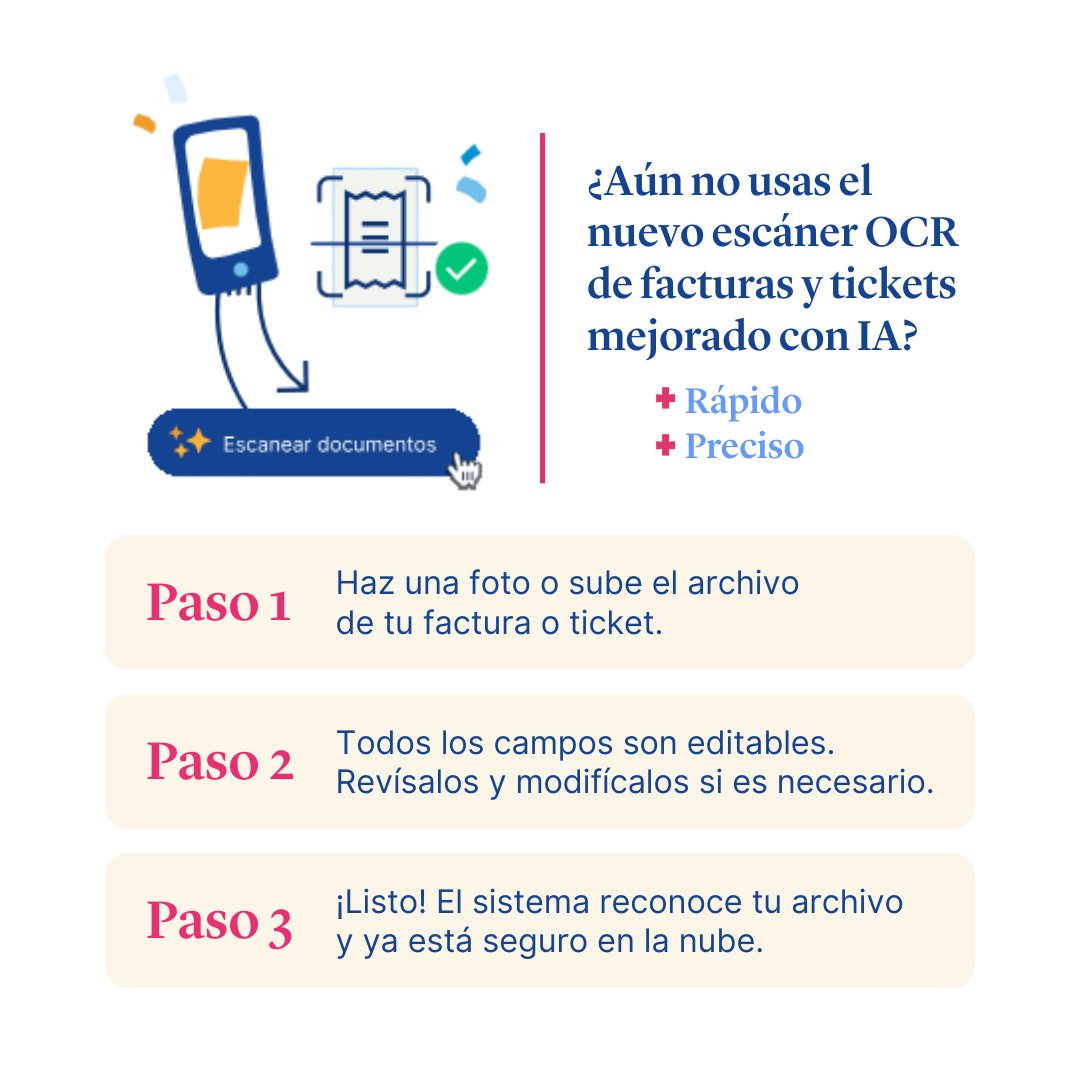 Escanear documentos

¿Aún no usas el nuevo escáner OCR de facturas y tickets mejorado con IA?

+ Rápido
+ Preciso

Paso 1 Haz una foto o sube el archivo de tu factura o ticket.

Paso 2 Todos los campos son editables. Revísalos y modifícalos si es necesario.

Paso 3 ¡Listo! El sistema reconoce tu archivo y ya está seguro en la nube.