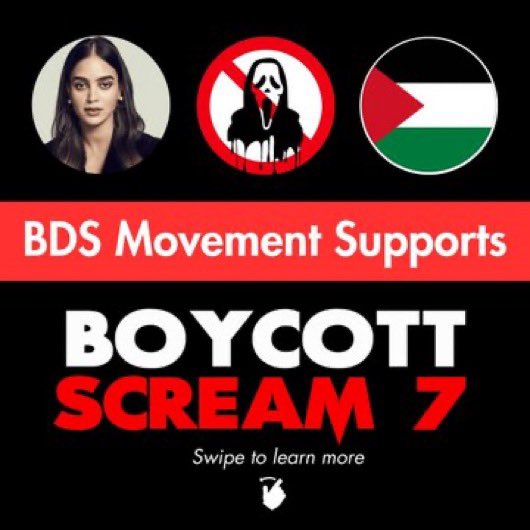 BDS Movement Supports

BOYCOTT
SCREAM 7

Swipe to learn more