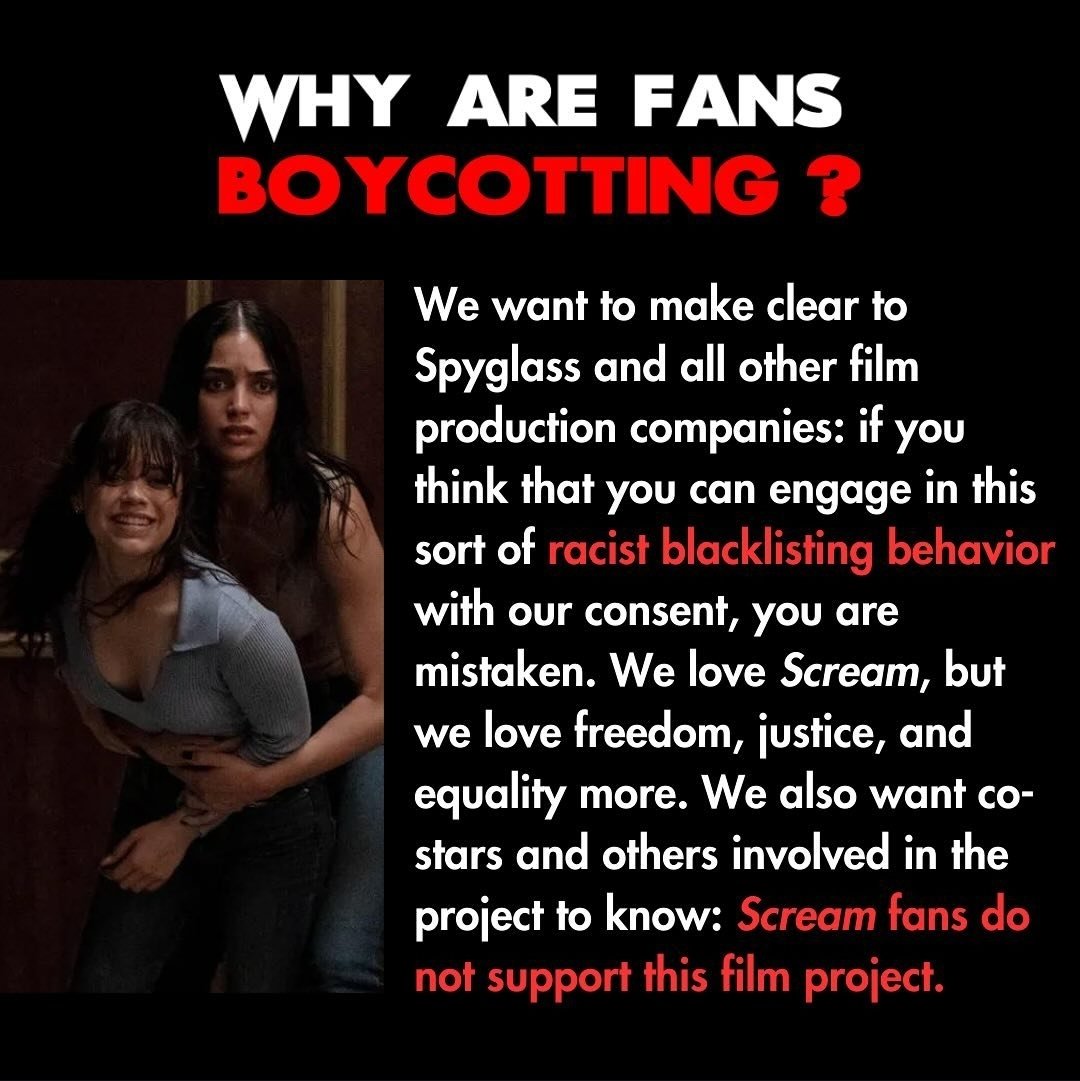 WHY ARE FANS BOYCOTTING ?

We want to make clear to Spyglass and all other film production companies: if you think that you can engage in this sort of racist blacklisting behavior with our consent, you are mistaken. We love Scream, but we love freedom, justice, and equality more. We also want co-stars and others involved in the project to know: Scream fans do not support this film project.