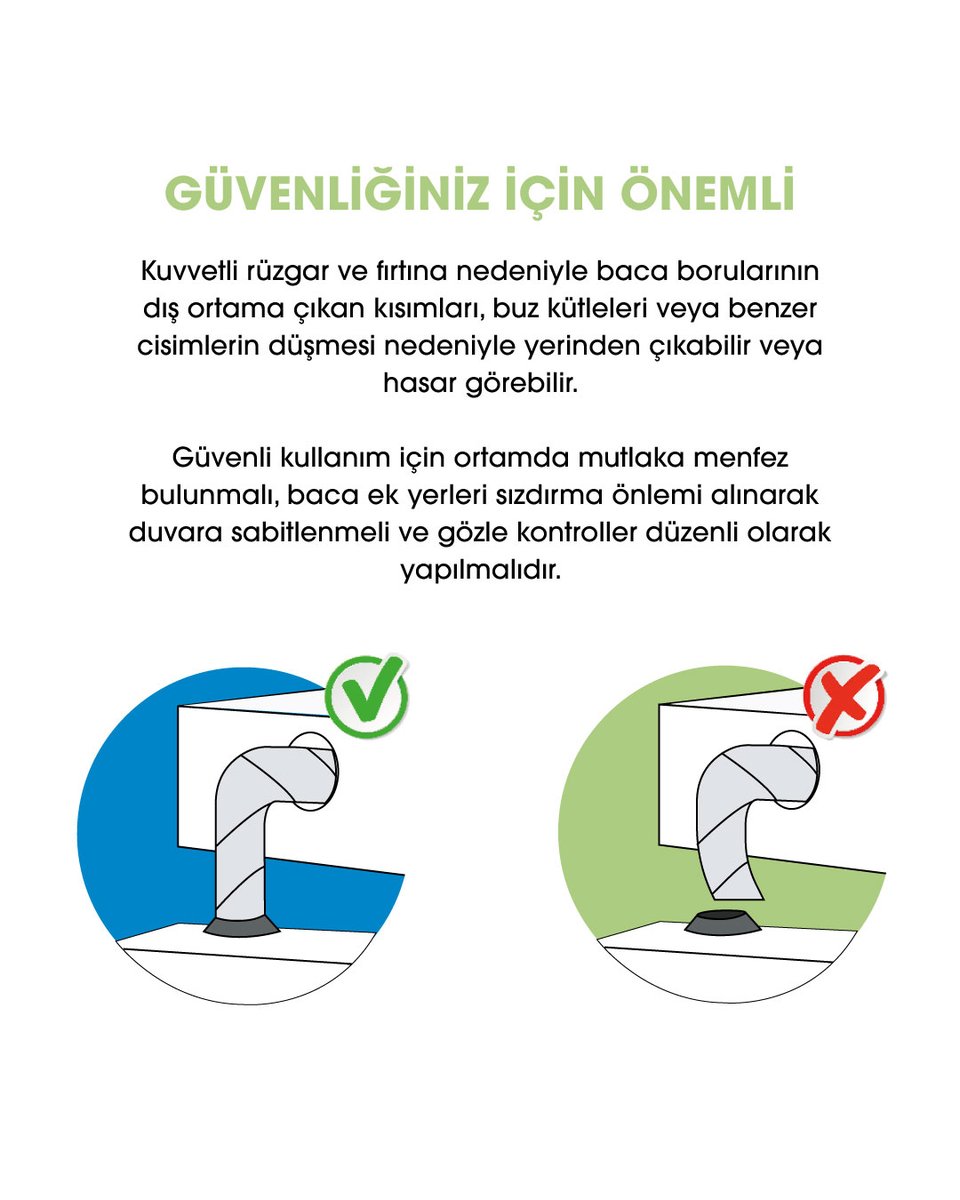 GÜVENLİĞİNİZ İÇİN ÖNEMLİ

Kuvvetli rüzgar ve fırtına nedeniyle baca borularının dış ortama çıkan kısımları, buz kütleleri veya benzer cisimlerin düşmesi nedeniyle yerinden çıkabilir veya hasar görebilir.

Güvenli kullanım için ortamda mutlaka menfez bulunmalı, baca ek yerleri sızdırma önlemi alınarak duvara sabitlenmeli ve gözle kontroller düzenli olarak yapılmalıdır.