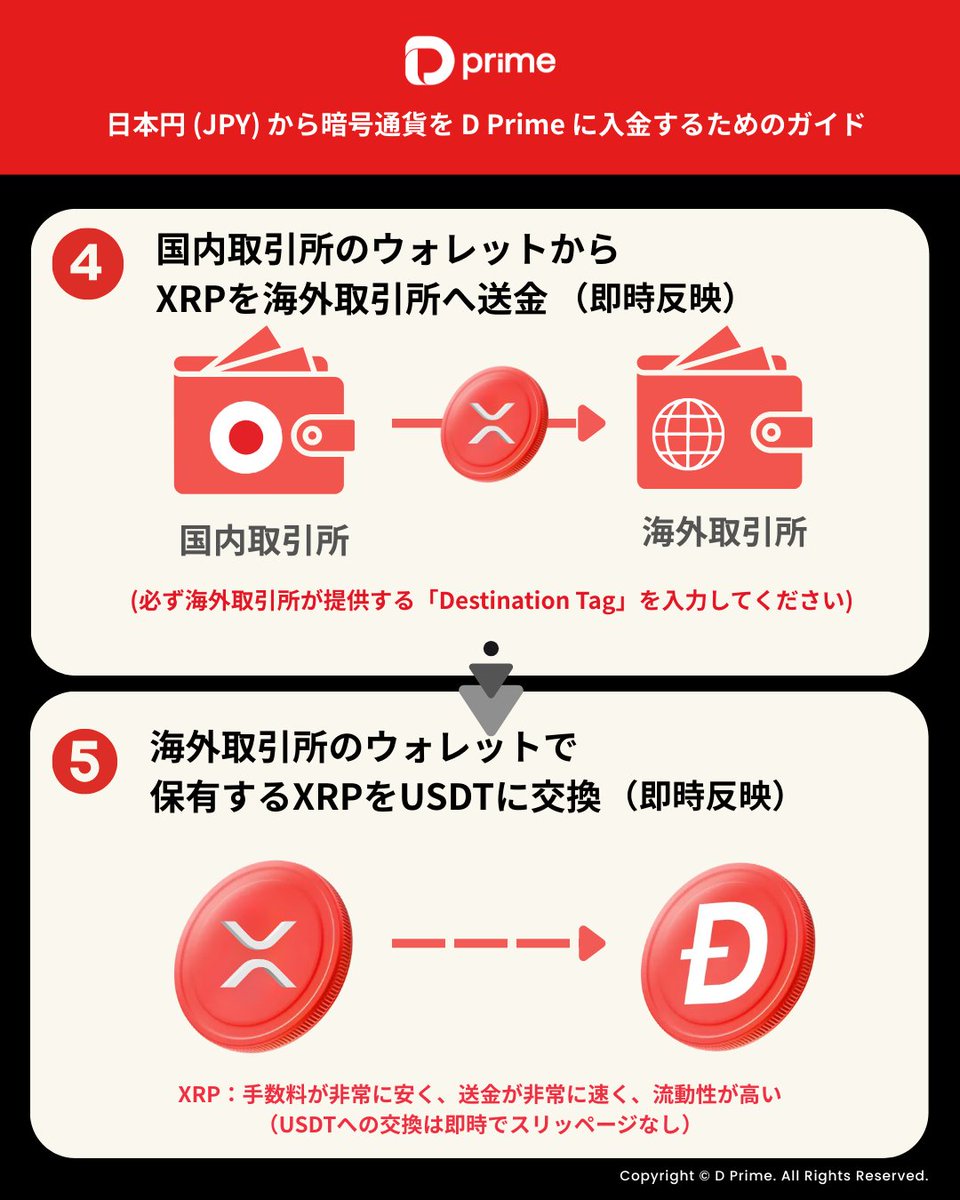 D prime

日本円 (JPY) から暗号通貨を D Prime に入金するためのガイド

4 国内取引所のウォレットから XRPを海外取引所へ送金（即時反映）

国内取引所

海外取引所

(必ず海外取引所が提供する「Destination Tag」を入力してください)

5 海外取引所のウォレットで 保有するXRPをUSDTに交換（即時反映）

XRP：手数料が非常に安く、送金が非常に速く、流動性が高い （USDTへの交換は即時でスリッページなし）

Copyright © D Prime. All Rights Reserved.