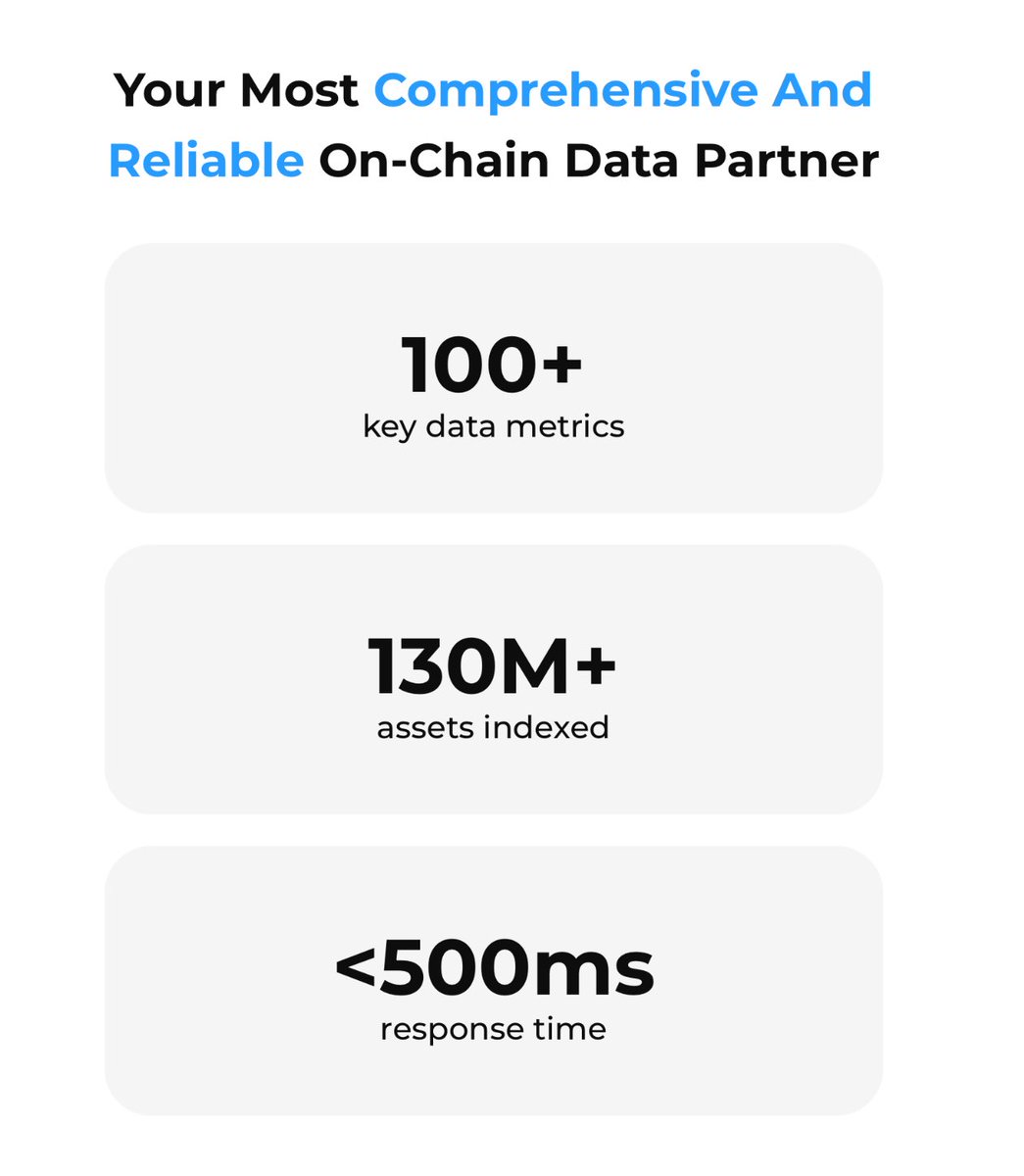 Your Most Comprehensive And Reliable On-Chain Data Partner

100+
key data metrics

130M+
assets indexed

<500ms
response time