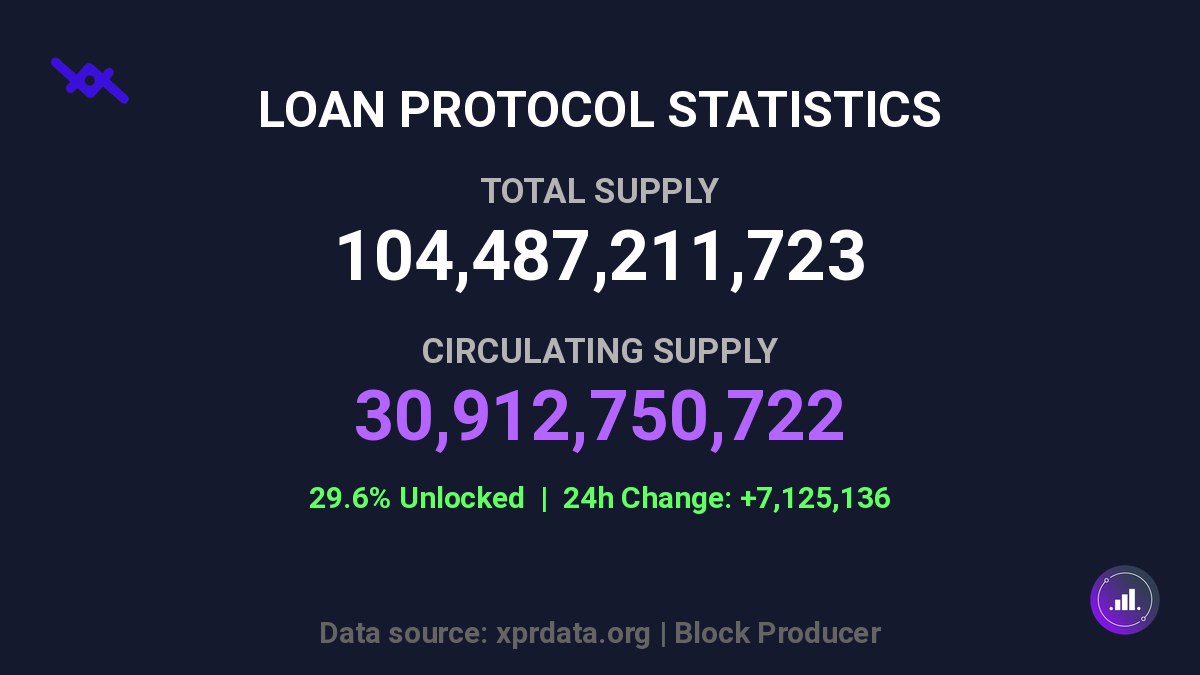 LOAN PROTOCOL STATISTICS

TOTAL SUPPLY

104,487,211,723

CIRCULATING SUPPLY

30,912,750,722

29.6% Unlocked | 24h Change: +7,125,136

Data source: xprdata.org | Block Producer