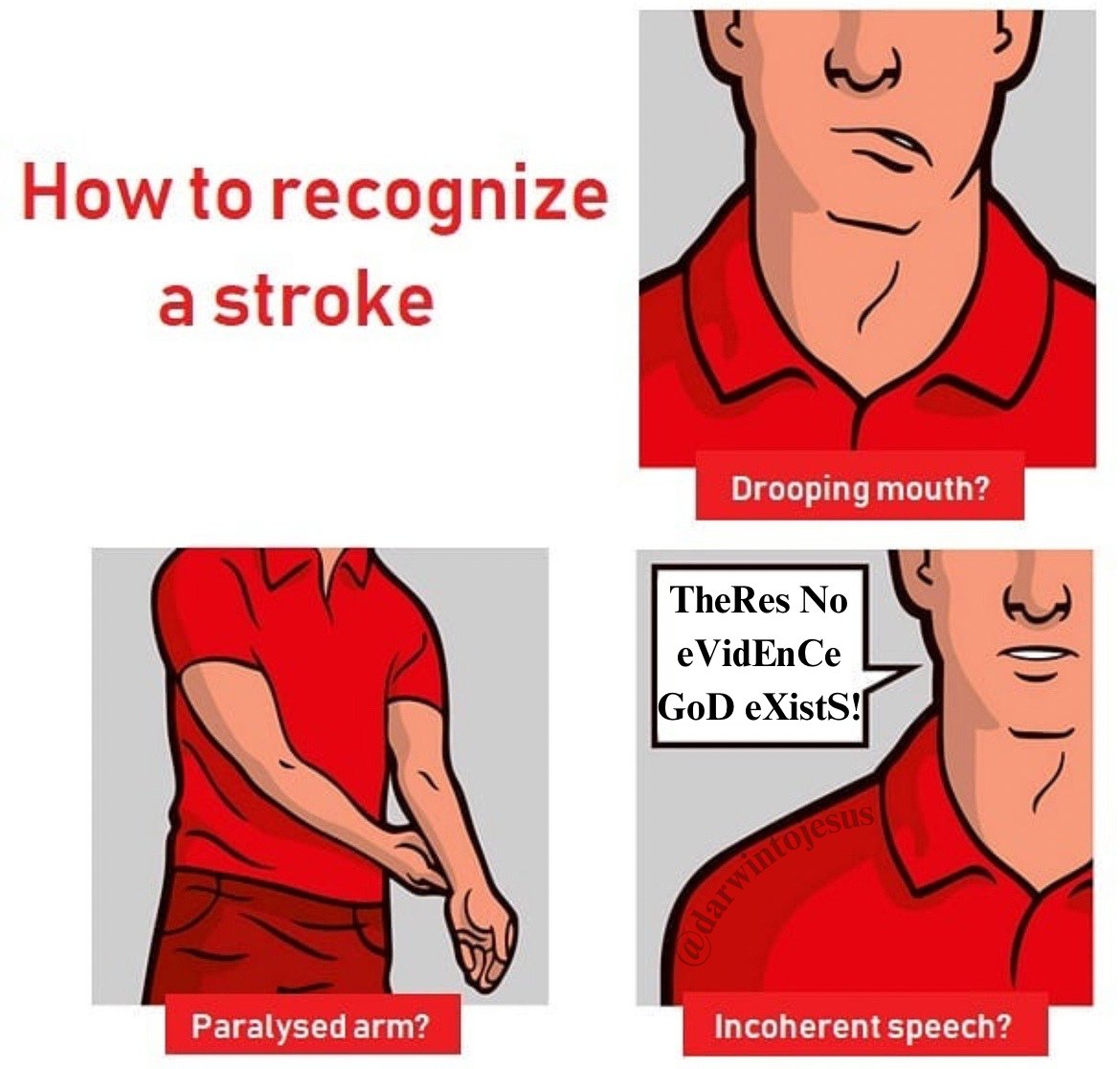 How to recognize a stroke

Drooping mouth?

Paralysed arm?

TheRes No eVidEnCe GoD eXistS!

@darwintojesus

Incoherent speech?