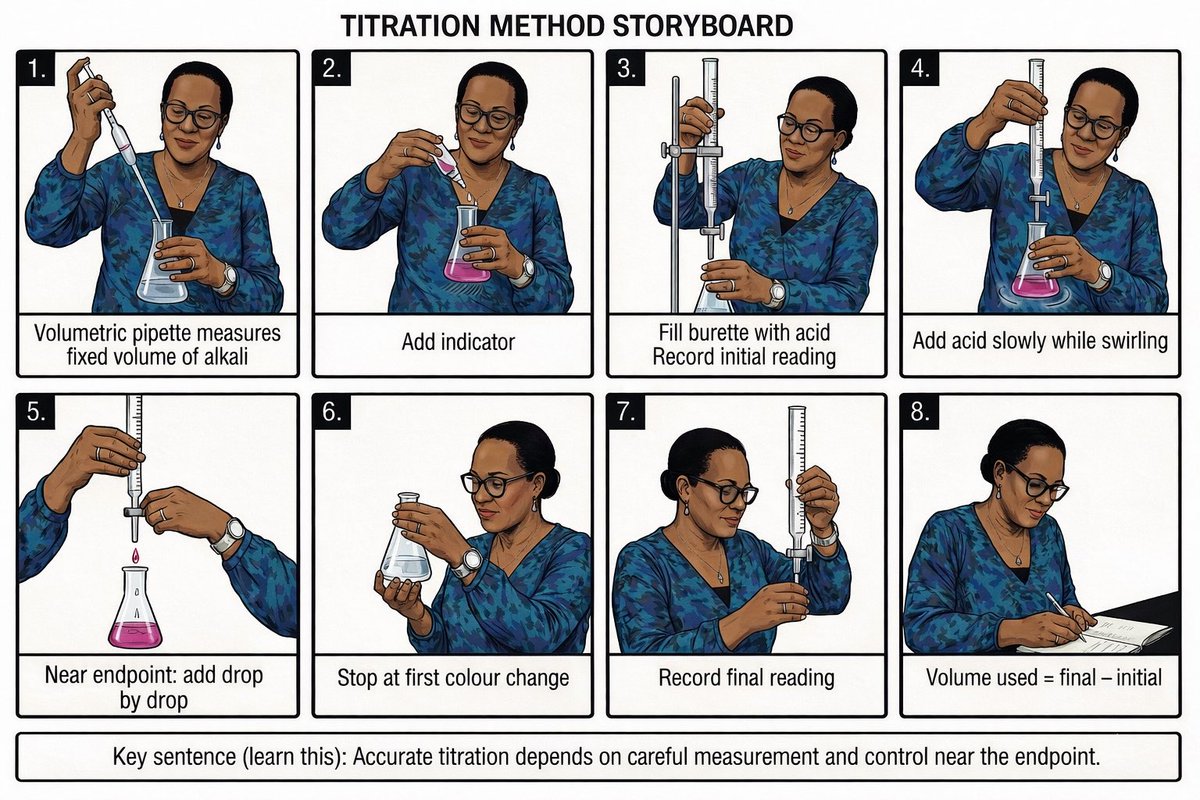 TITRATION METHOD STORYBOARD

1.
Volumetric pipette measures fixed volume of alkali

2.
Add indicator

3.
Fill burette with acid
Record initial reading

4.
Add acid slowly while swirling

5.
Near endpoint: add drop by drop

6.
Stop at first colour change

7.
Record final reading

8.
Volume used = final – initial

Key sentence (learn this): Accurate titration depends on careful measurement and control near the endpoint.