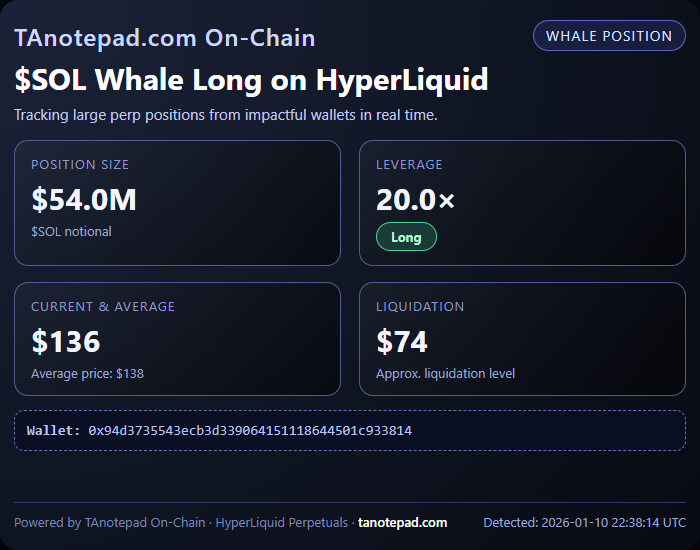 TAnotepad.com On-Chain

WHALE POSITION

$SOL Whale Long on HyperLiquid

Tracking large perp positions from impactful wallets in real time.

POSITION SIZE
$54.0M
$SOL notional

LEVERAGE
20.0×
Long

CURRENT & AVERAGE
$136
Average price: $138

LIQUIDATION
$74
Approx. liquidation level

Wallet: 0x94d3735543ecb3d339064151118644501c933814

Powered by TAnotepad On-Chain · HyperLiquid Perpetuals · tanotepad.com

Detected: 2026-01-10 22:38:14 UTC